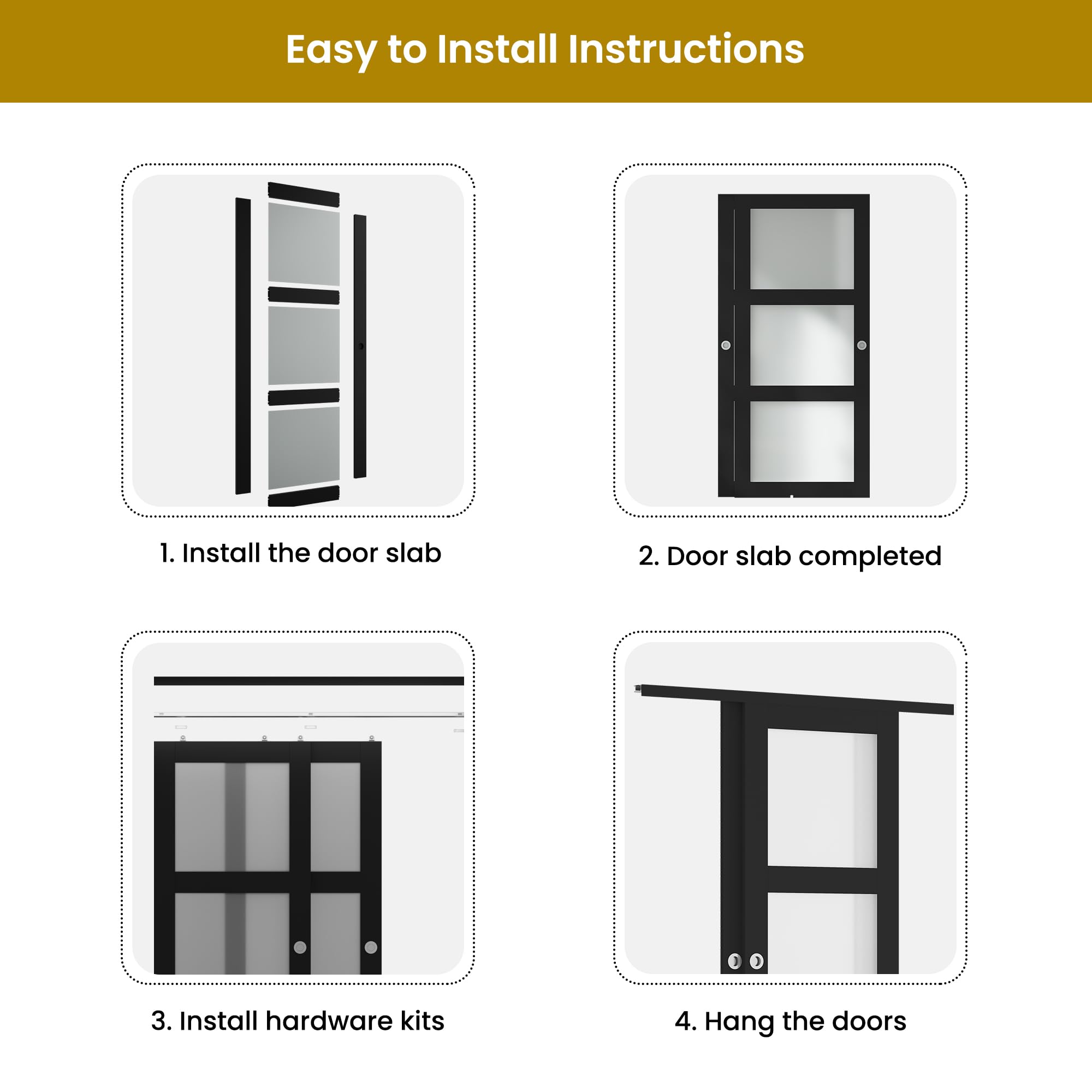 Easy to Install Instructions

1. Install the door slab

2. Door slab completed

3. Install hardware kits

4. Hang the doors