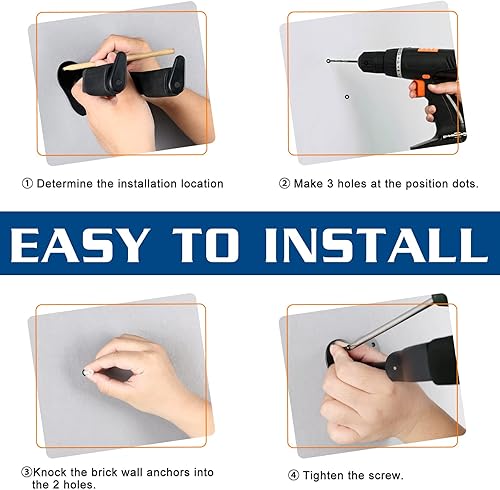 ① Determine the installation location

② Make 3 holes at the position dots.

EASY TO INSTALL

③Knock the brick wall anchors into the 2 holes.

④ Tighten the screw.