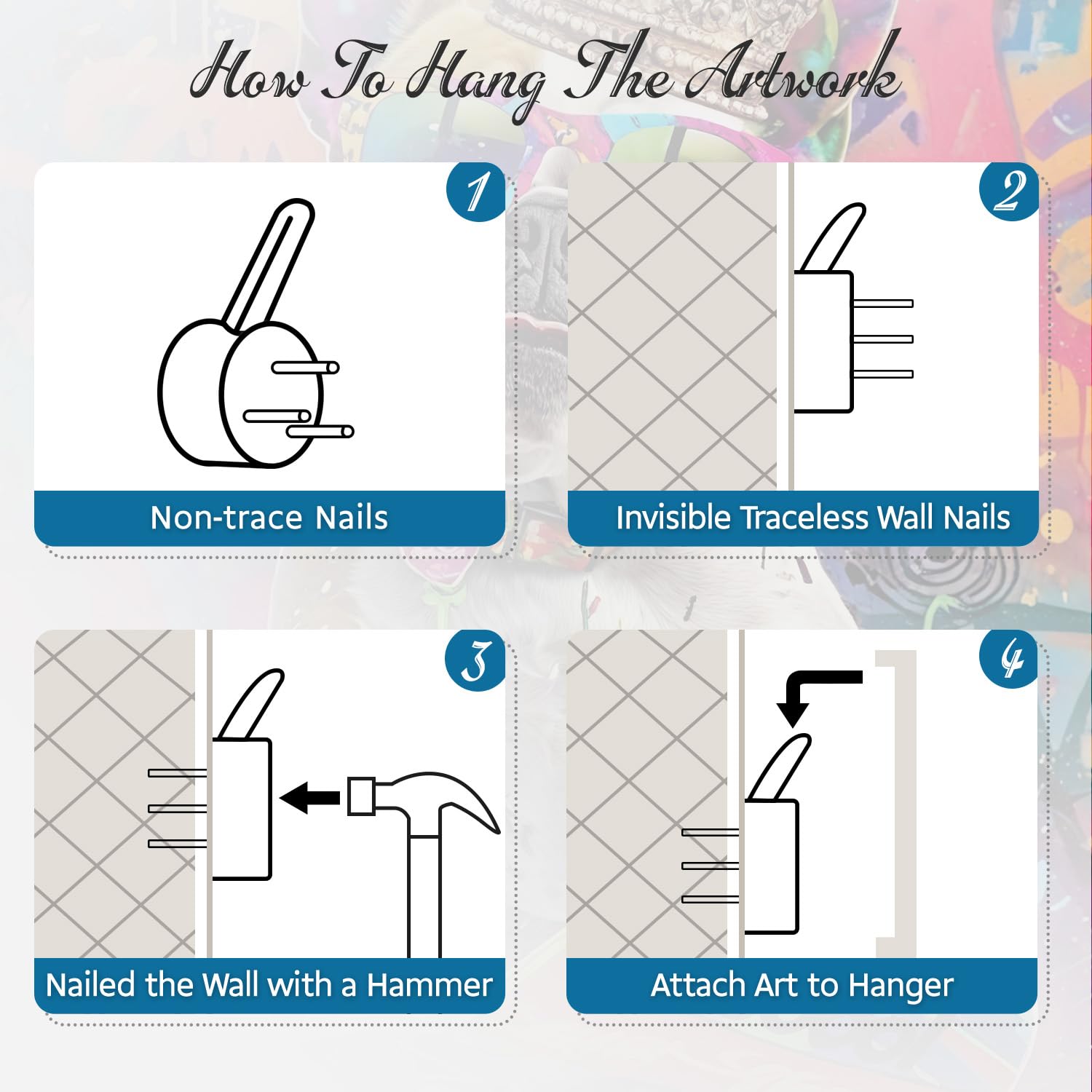 How To Hang The Artwork

1

Non-trace Nails

2

Invisible Traceless Wall Nails

3

Nailed the Wall with a Hammer

4

Attach Art to Hanger