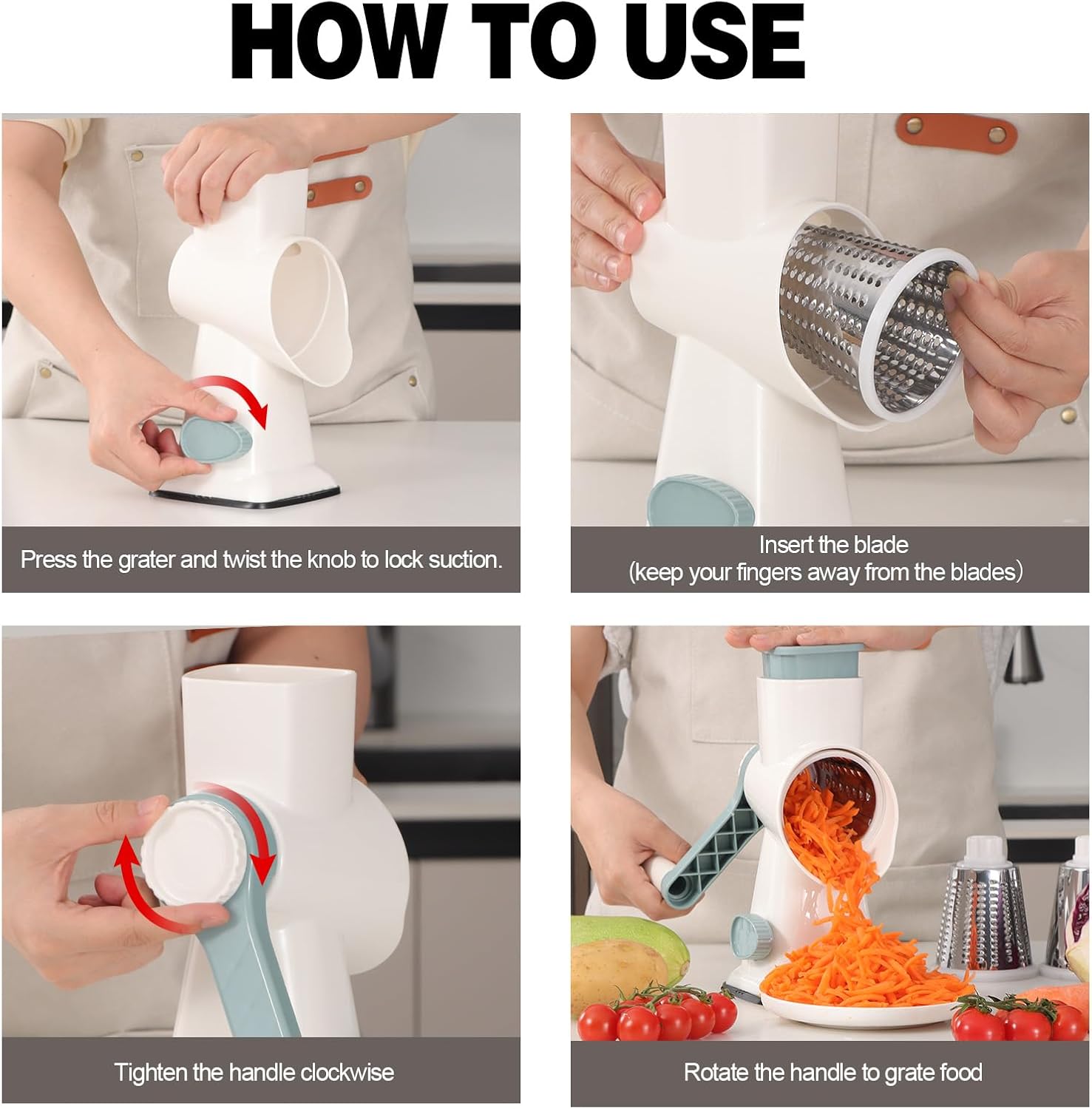 HOW TO USE

Press the grater and twist the knob to lock suction.

Insert the blade
(keep your fingers away from the blades)

Tighten the handle clockwise

Rotate the handle to grate food