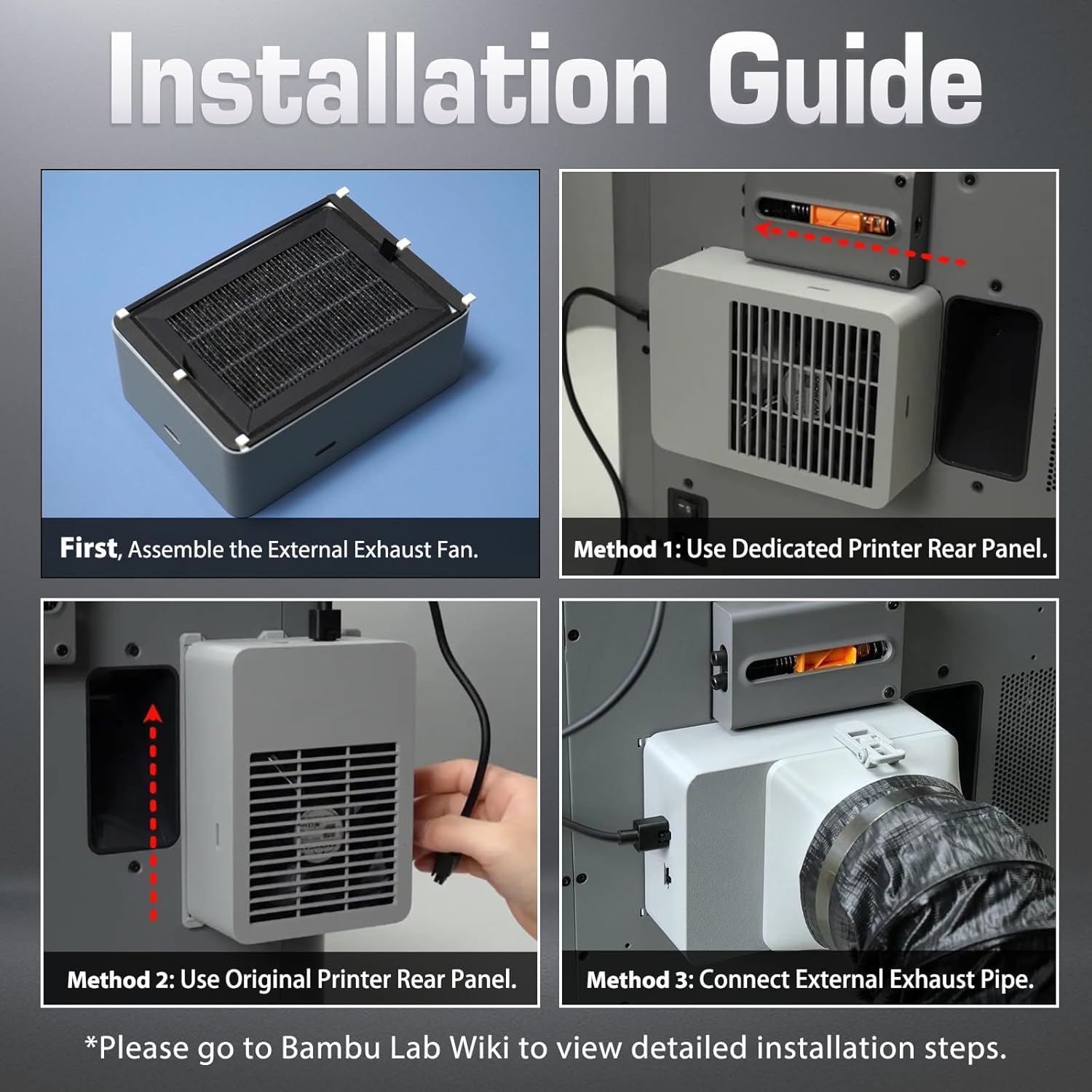 Installation Guide

First, Assemble the External Exhaust Fan.

Method 1: Use Dedicated Printer Rear Panel.

Method 2: Use Original Printer Rear Panel.

Method 3: Connect External Exhaust Pipe.

*Please go to Bambu Lab Wiki to view detailed installation steps.