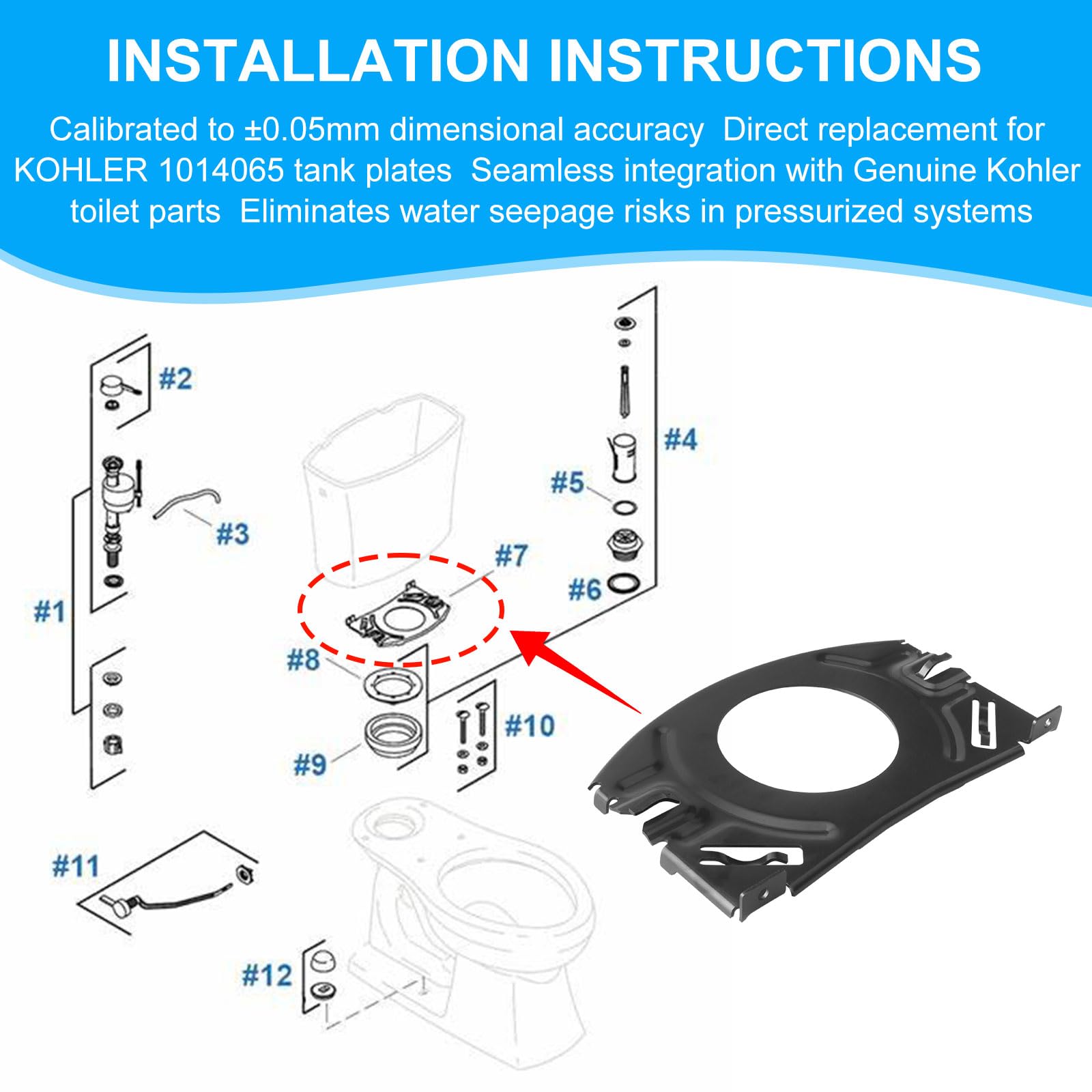 INSTALLATION INSTRUCTIONS

Calibrated to ±0.05mm dimensional accuracy  Direct replacement for KOHLER 1014065 tank plates  Seamless integration with Genuine Kohler toilet parts  Eliminates water seepage risks in pressurized systems

#2

#4

#5

#3

#7

#6

#1

#8

#10

#9

#11

#12