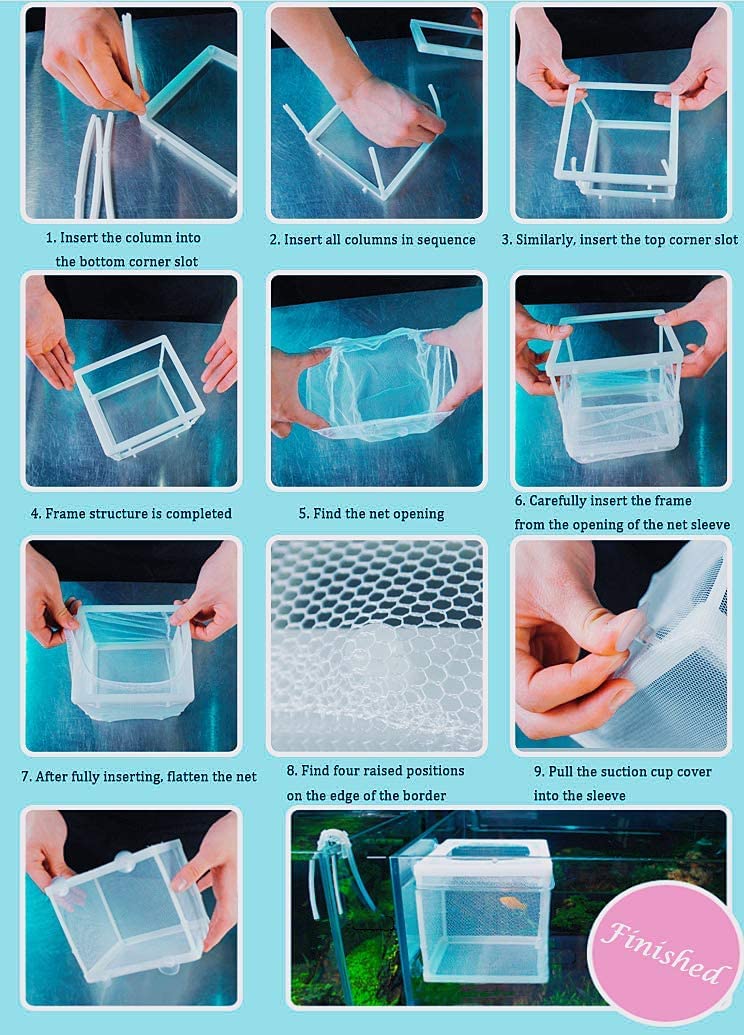 1. Insert the column into the bottom corner slot

2. Insert all columns in sequence

3. Similarly, insert the top corner slot

4. Frame structure is completed

5. Find the net opening

6. Carefully insert the frame from the opening of the net sleeve

7. After fully inserting, flatten the net

8. Find four raised positions on the edge of the border

9. Pull the suction cup cover into the sleeve

Finished