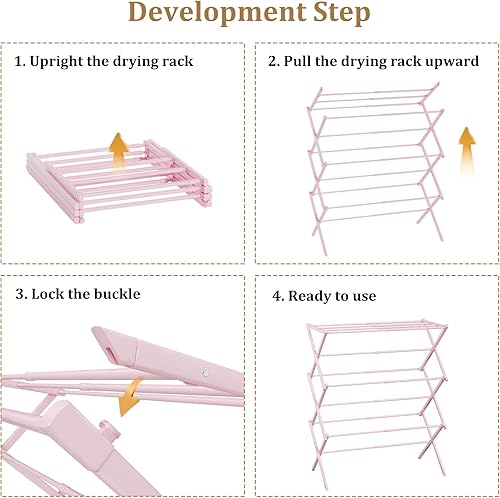 Development Step

1. Upright the drying rack

2. Pull the drying rack upward

3. Lock the buckle

4. Ready to use