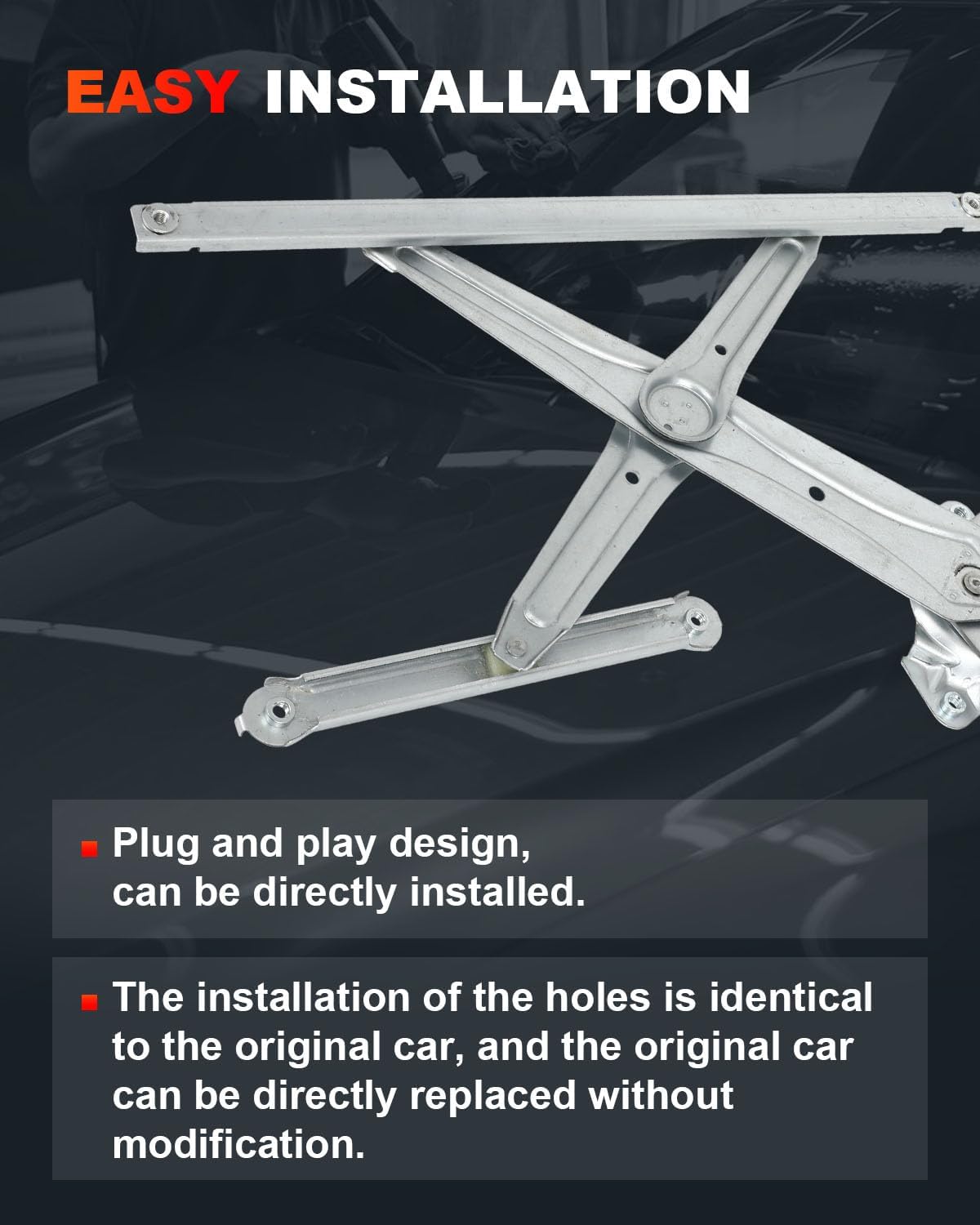 EASY INSTALLATION

Plug and play design, can be directly installed.

The installation of the holes is identical to the original car, and the original car can be directly replaced without modification.