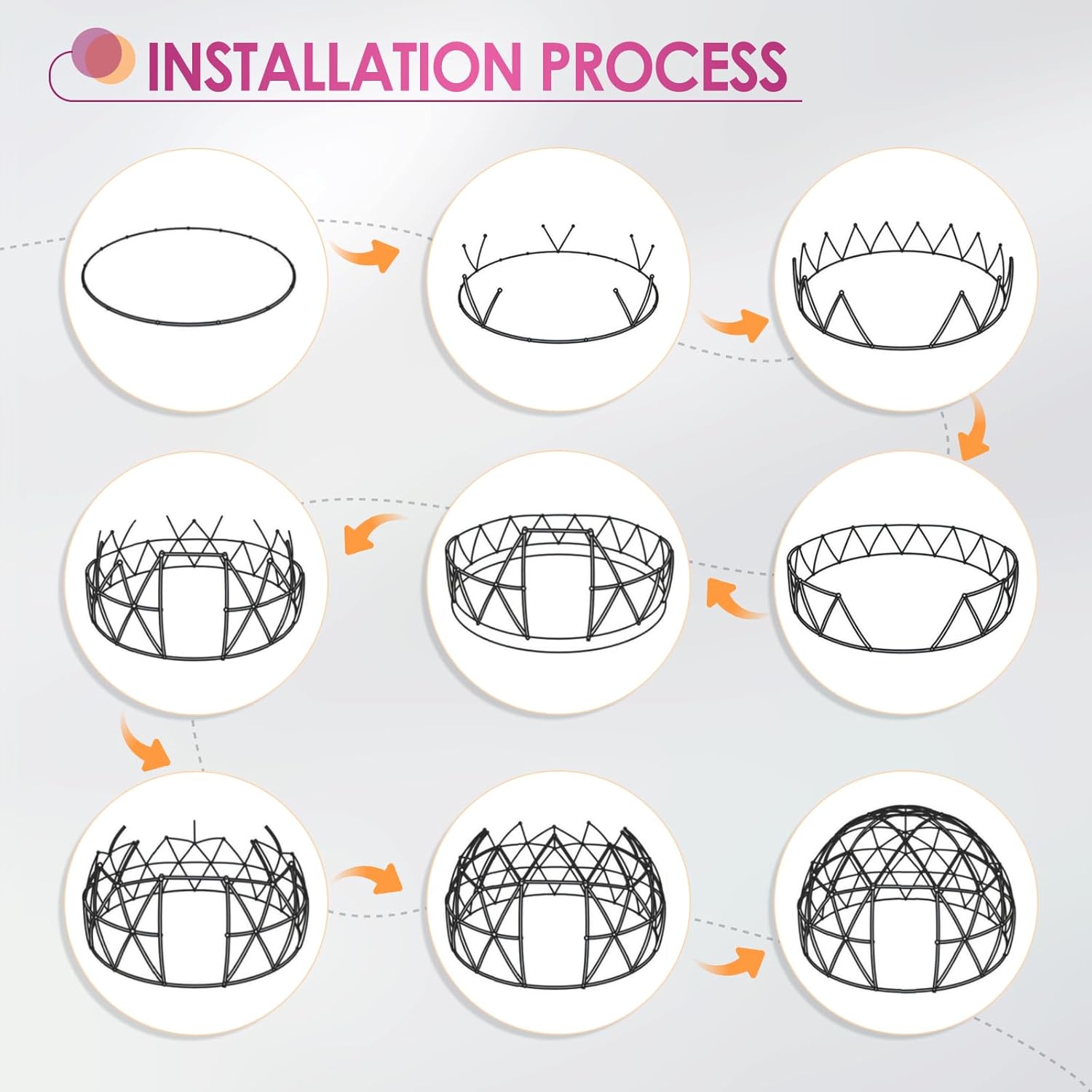 INSTALLATION PROCESS