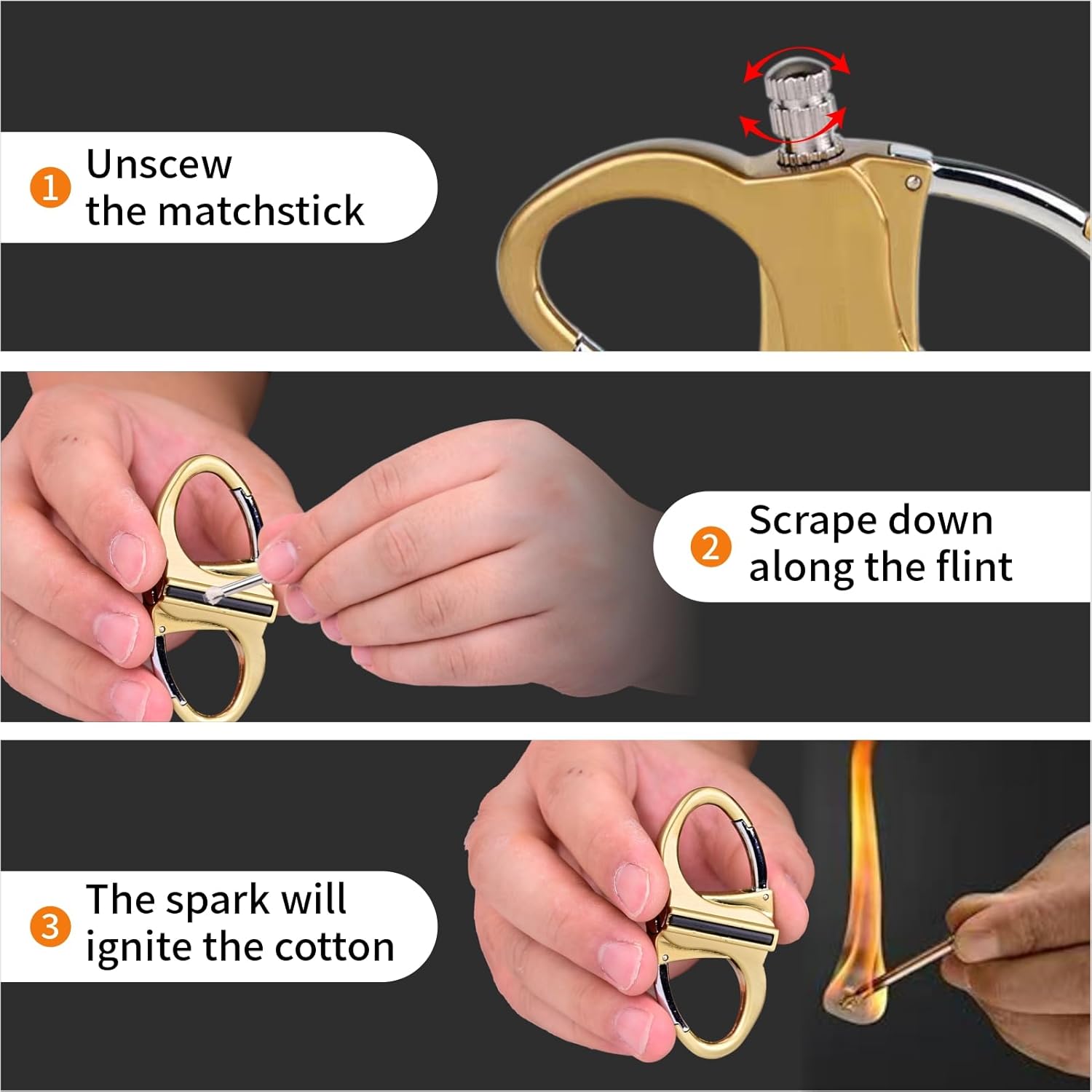 1 Unscew the matchstick

2 Scrape down along the flint

3 The spark will ignite the cotton