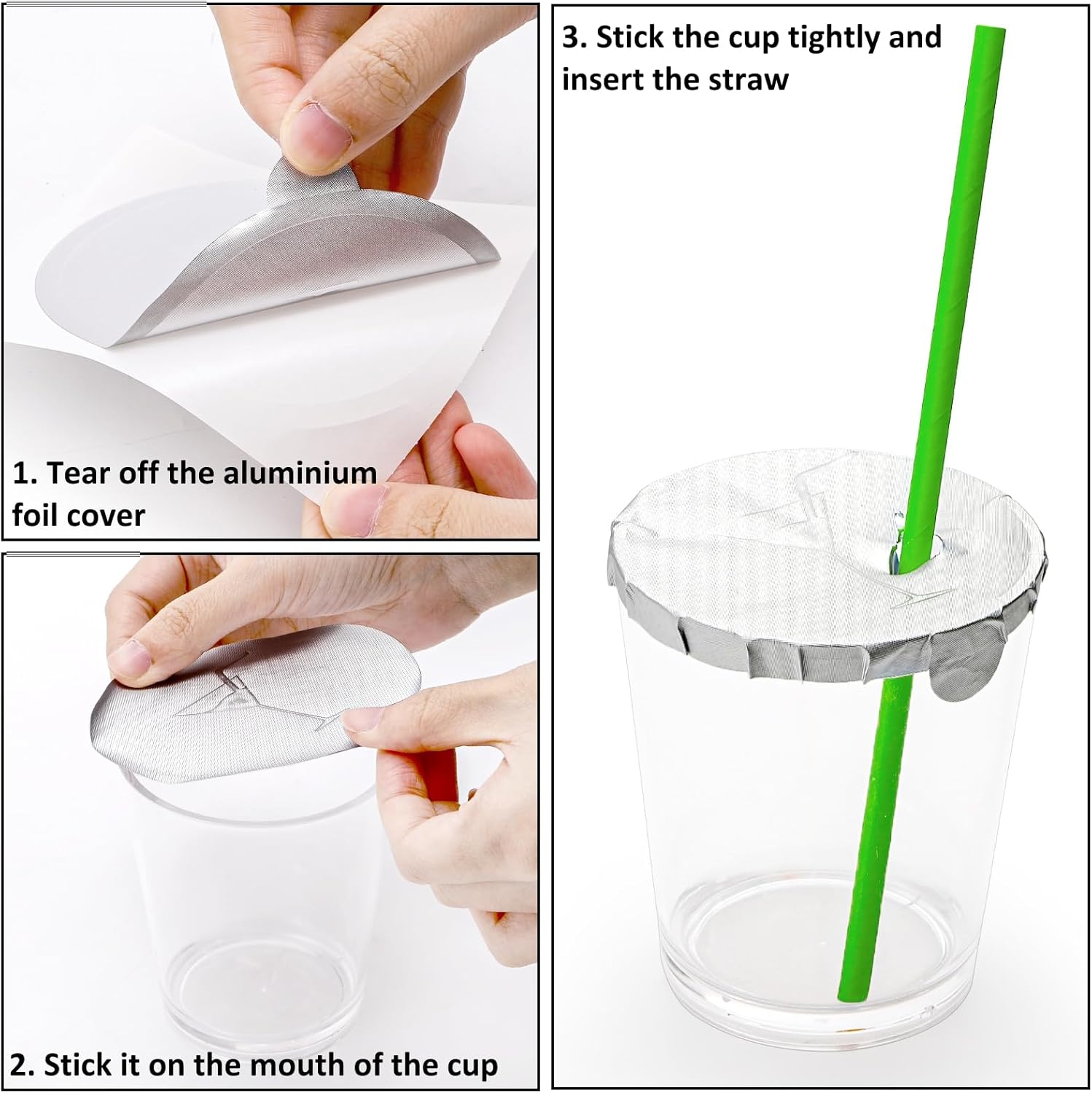 1. Tear off the aluminium foil cover

2. Stick it on the mouth of the cup

3. Stick the cup tightly and insert the straw