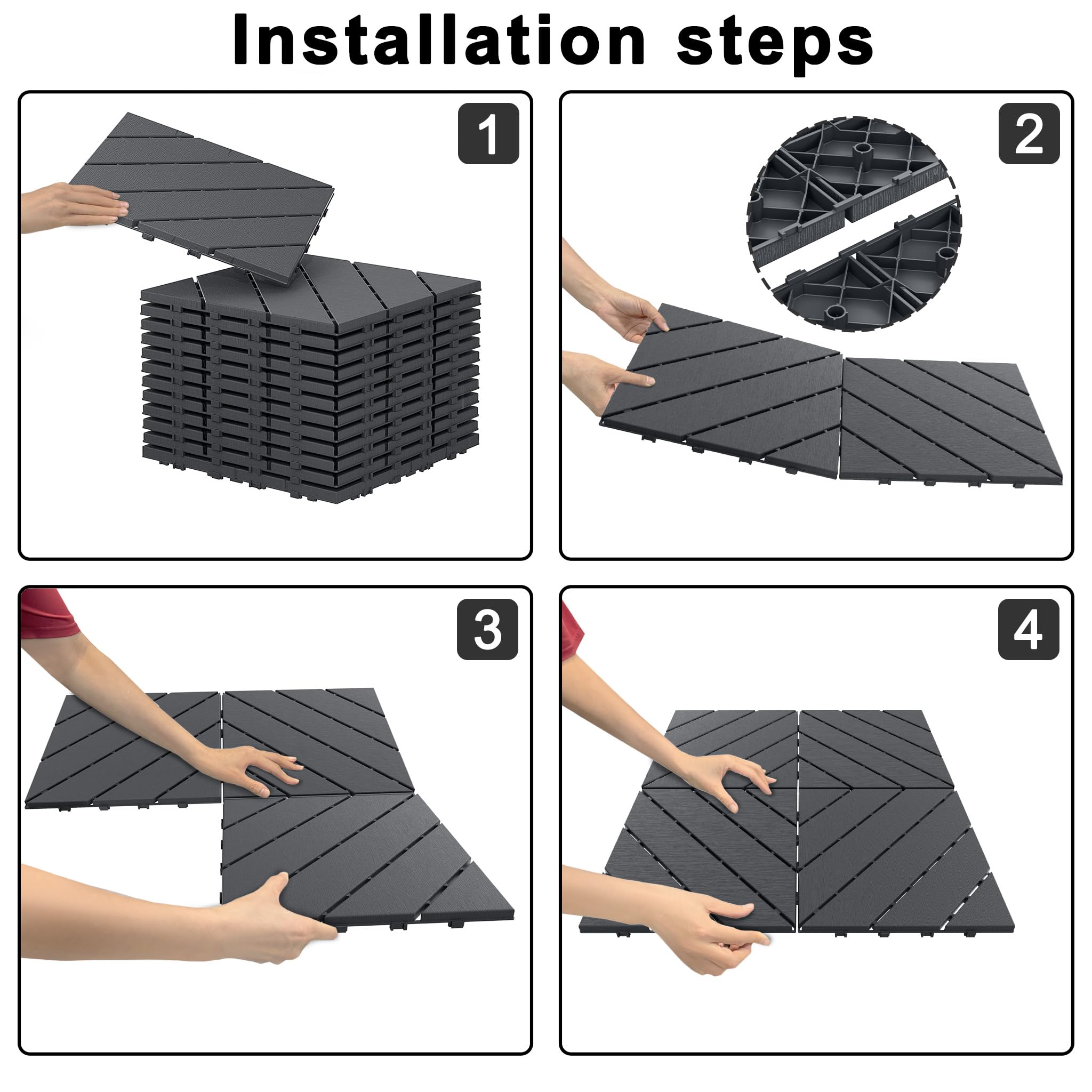 Installation steps

1

2

3

4