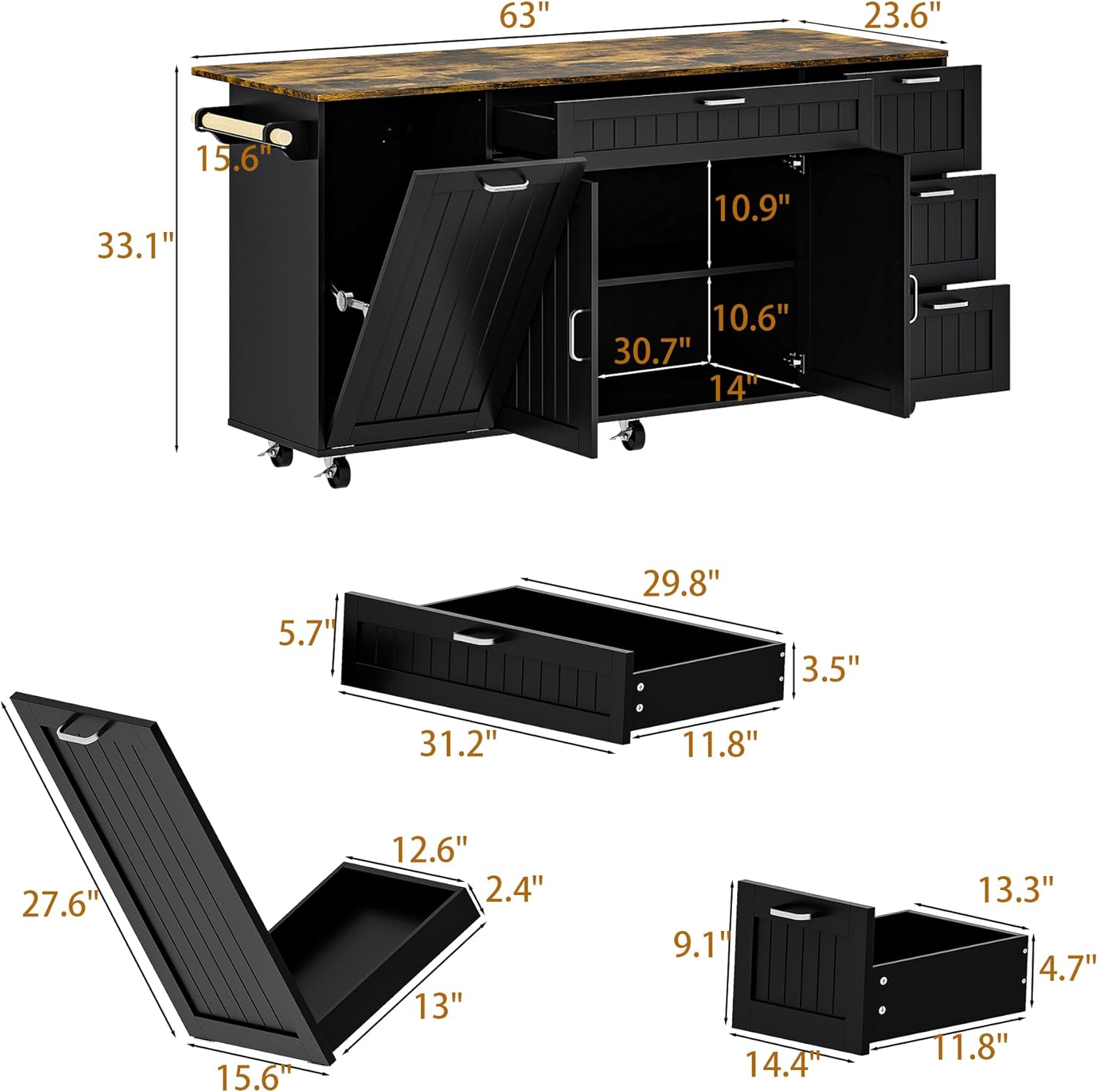 63"
23.6"
15.6"
33.1"
10.9"
10.6"
30.7"
14"

29.8"
5.7"
3.5"
31.2"
11.8"

12.6"
2.4"
27.6"
13"
15.6"

13.3"
9.1"
4.7"
14.4"
11.8"