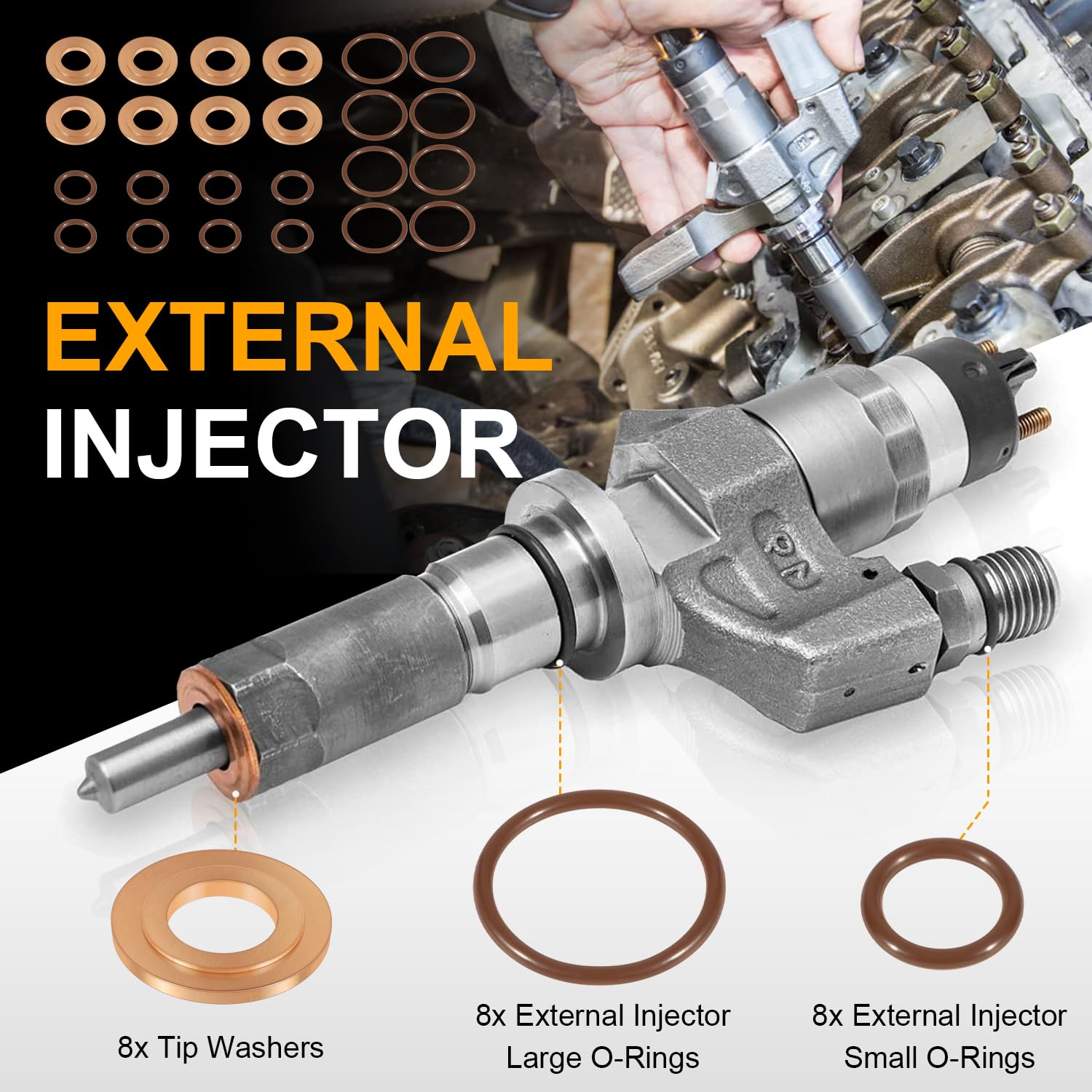 EXTERNAL
INJECTOR

8x Tip Washers

8x External Injector
Large O-Rings

8x External Injector
Small O-Rings