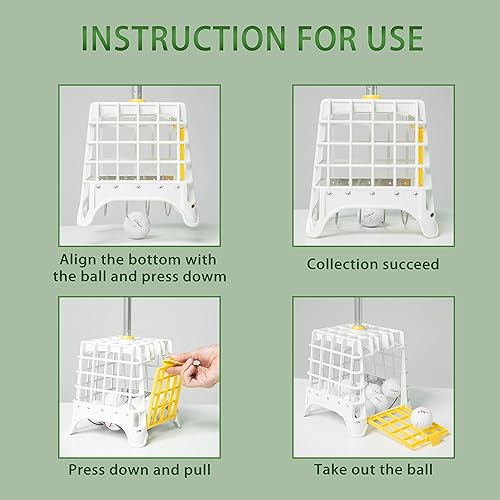 INSTRUCTION FOR USE

Align the bottom with the ball and press dowm

Collection succeed

Press down and pull

Take out the ball