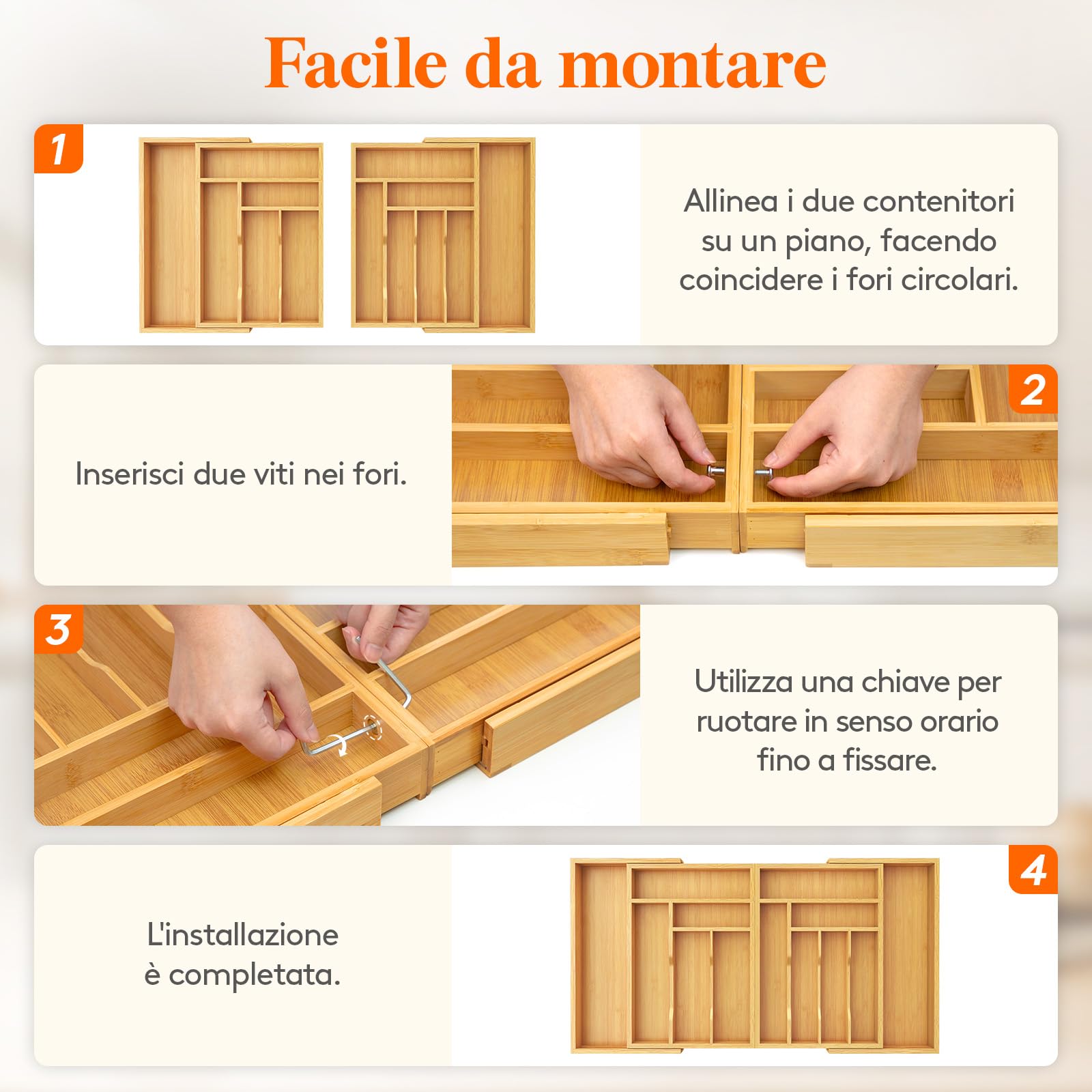 Facile da montare

1

Allinea i due contenitori su un piano, facendo coincidere i fori circolari.

Inserisci due viti nei fori.

2

3

Utilizza una chiave per ruotare in senso orario fino a fissare.

L'installazione è completata.

4