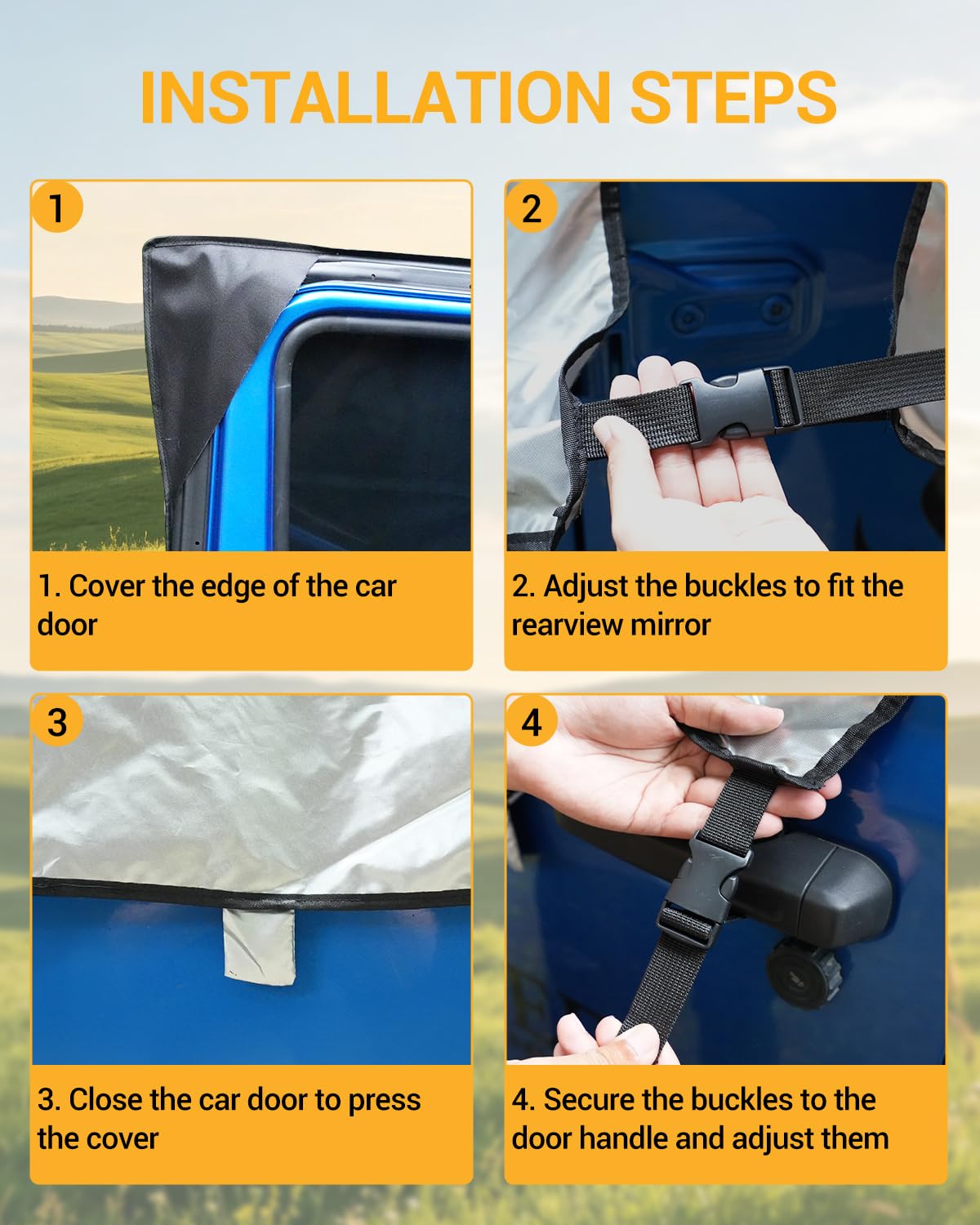 INSTALLATION STEPS

1

1. Cover the edge of the car door

2

2. Adjust the buckles to fit the rearview mirror

3

3. Close the car door to press the cover

4

4. Secure the buckles to the door handle and adjust them