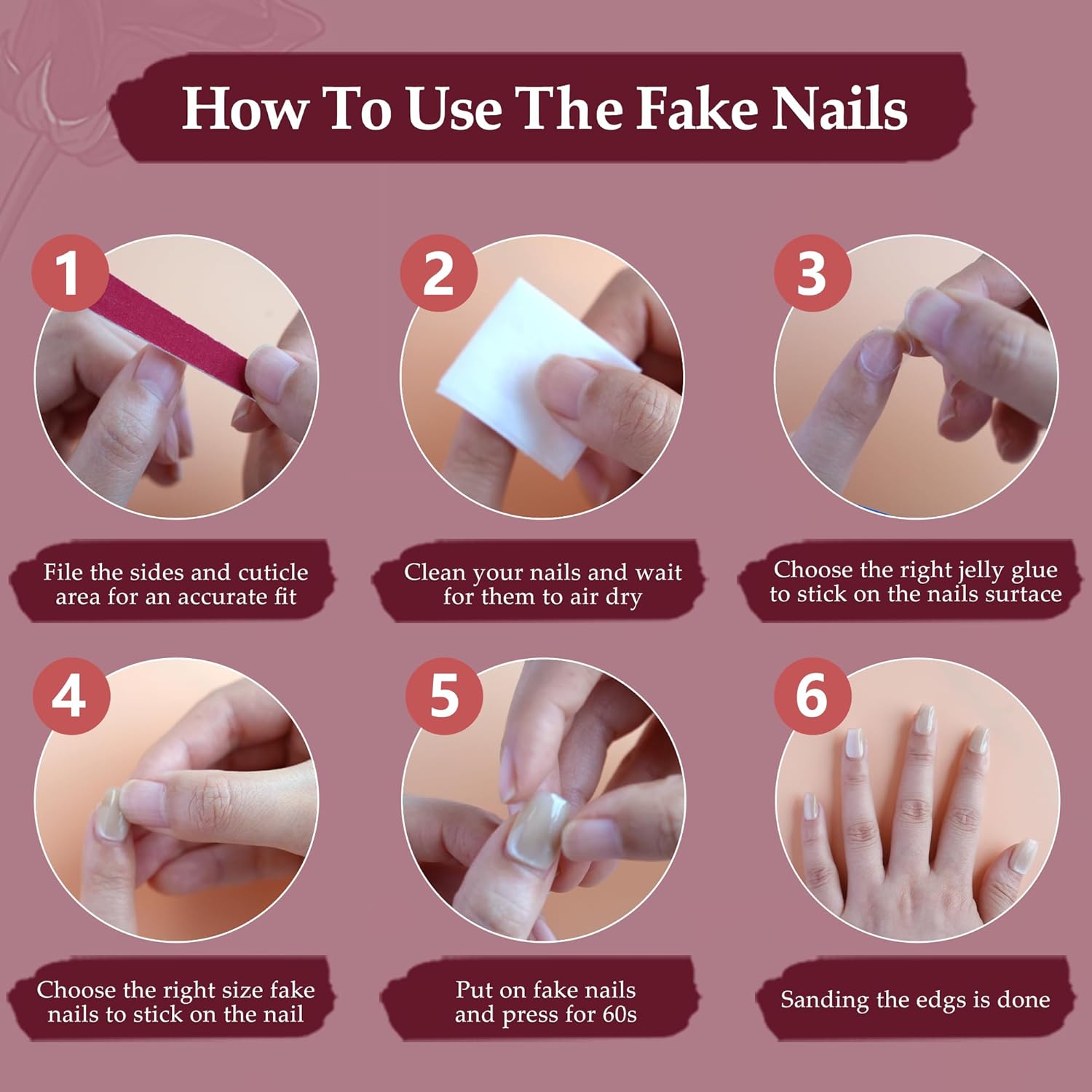 How To Use The Fake Nails

1

File the sides and cuticle area for an accurate fit

2

Clean your nails and wait for them to air dry

3

Choose the right jelly glue to stick on the nails surtace

4

Choose the right size fake nails to stick on the nail

5

Put on fake nails and press for 60s

6

Sanding the edgs is done