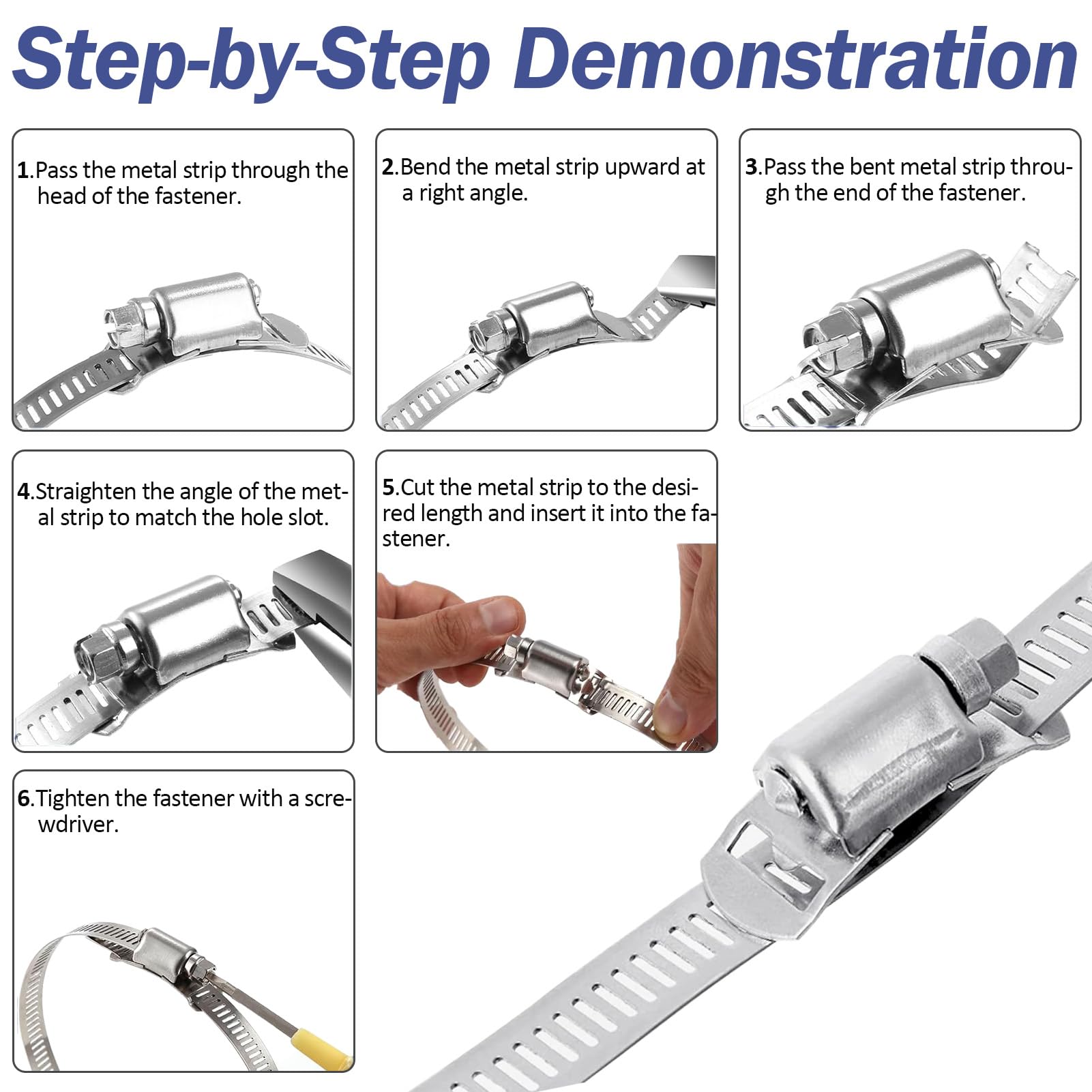 Step-by-Step Demonstration

1.Pass the metal strip through the head of the fastener.

2.Bend the metal strip upward at a right angle.

3.Pass the bent metal strip through the end of the fastener.

4.Straighten the angle of the metal strip to match the hole slot.

5.Cut the metal strip to the desired length and insert it into the fastener.

6.Tighten the fastener with a screwdriver.