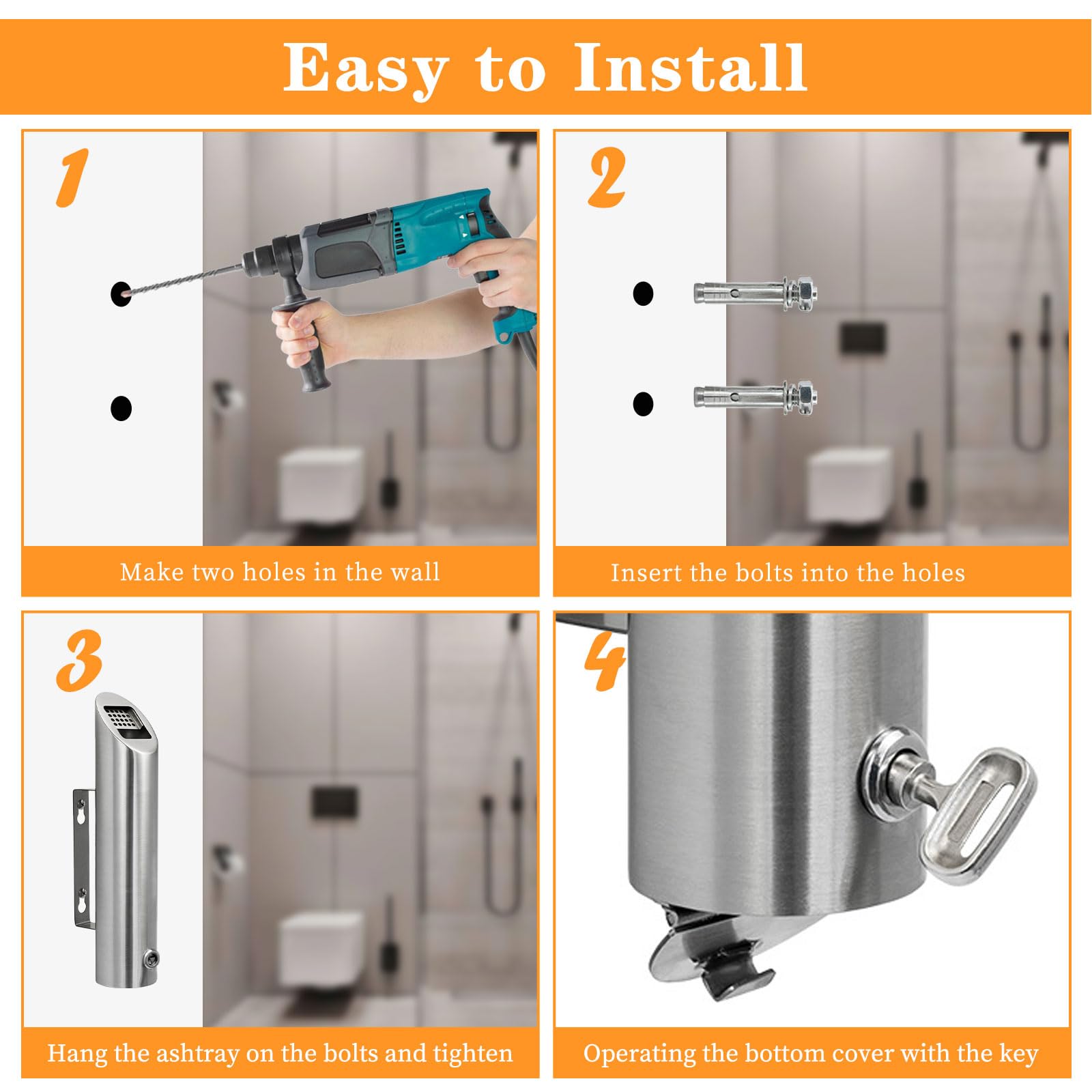 Easy to Install

1

Make two holes in the wall

2

Insert the bolts into the holes

3

Hang the ashtray on the bolts and tighten

4

Operating the bottom cover with the key