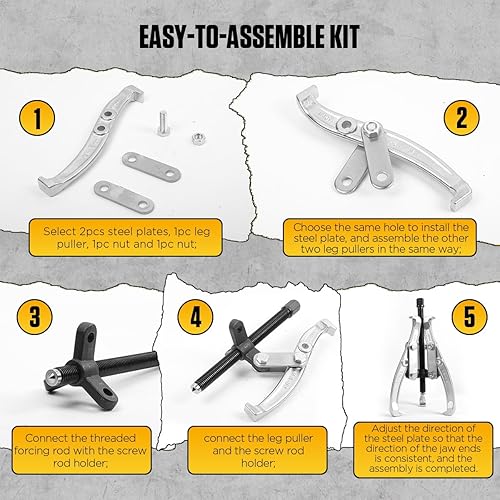 EASY-TO-ASSEMBLE KIT

1

Select 2pcs steel plates, 1pc leg puller, 1pc nut and 1pc nut;

2

Choose the same hole to install the steel plate, and assemble the other two leg pullers in the same way;

3

Connect the threaded forcing rod with the screw rod holder;

4

connect the leg puller and the screw rod holder;

5

Adjust the direction of the steel plate so that the direction of the jaw ends is consistent, and the assembly is completed.