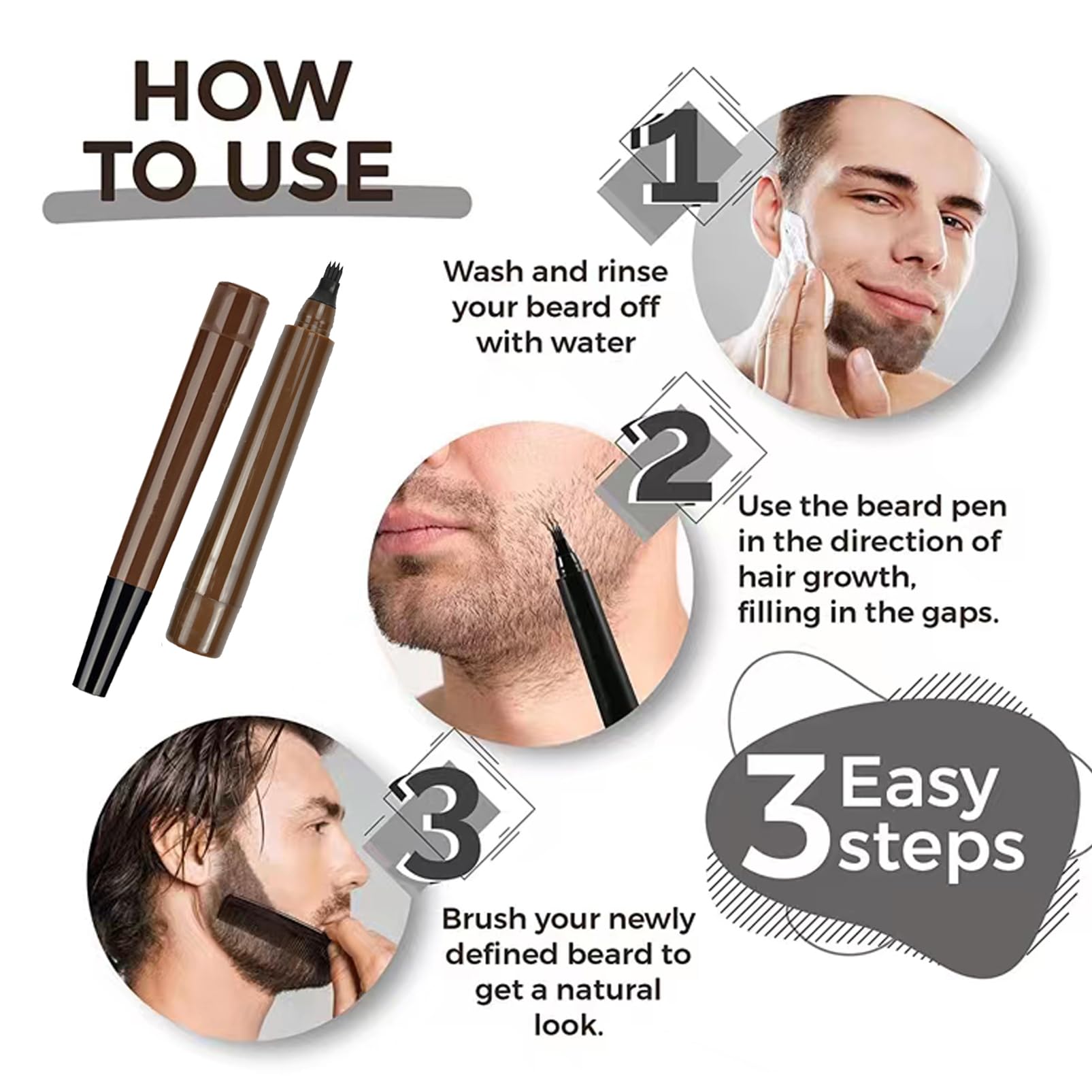 HOW TO USE

1

Wash and rinse your beard off with water

2

Use the beard pen in the direction of hair growth, filling in the gaps.

3

Brush your newly defined beard to get a natural look.

3 Easy steps