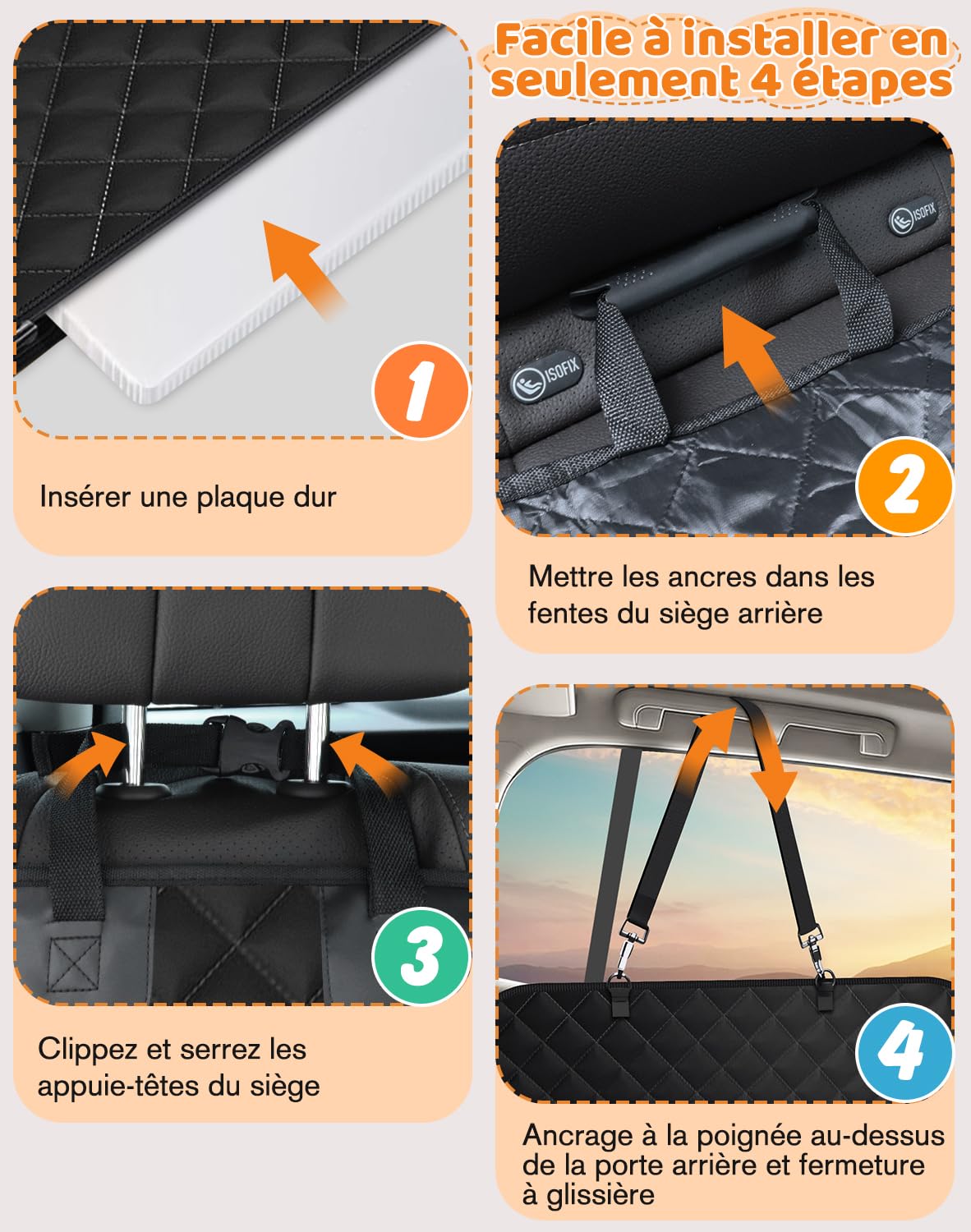 Facile à installer en seulement 4 étapes

1

Insérer une plaque dur

ISOFIX

ISOFIX

2

Mettre les ancres dans les fentes du siège arrière

3

Clippez et serrez les appuie-têtes du siège

4

Ancrage à la poignée au-dessus de la porte arrière et fermeture à glissière