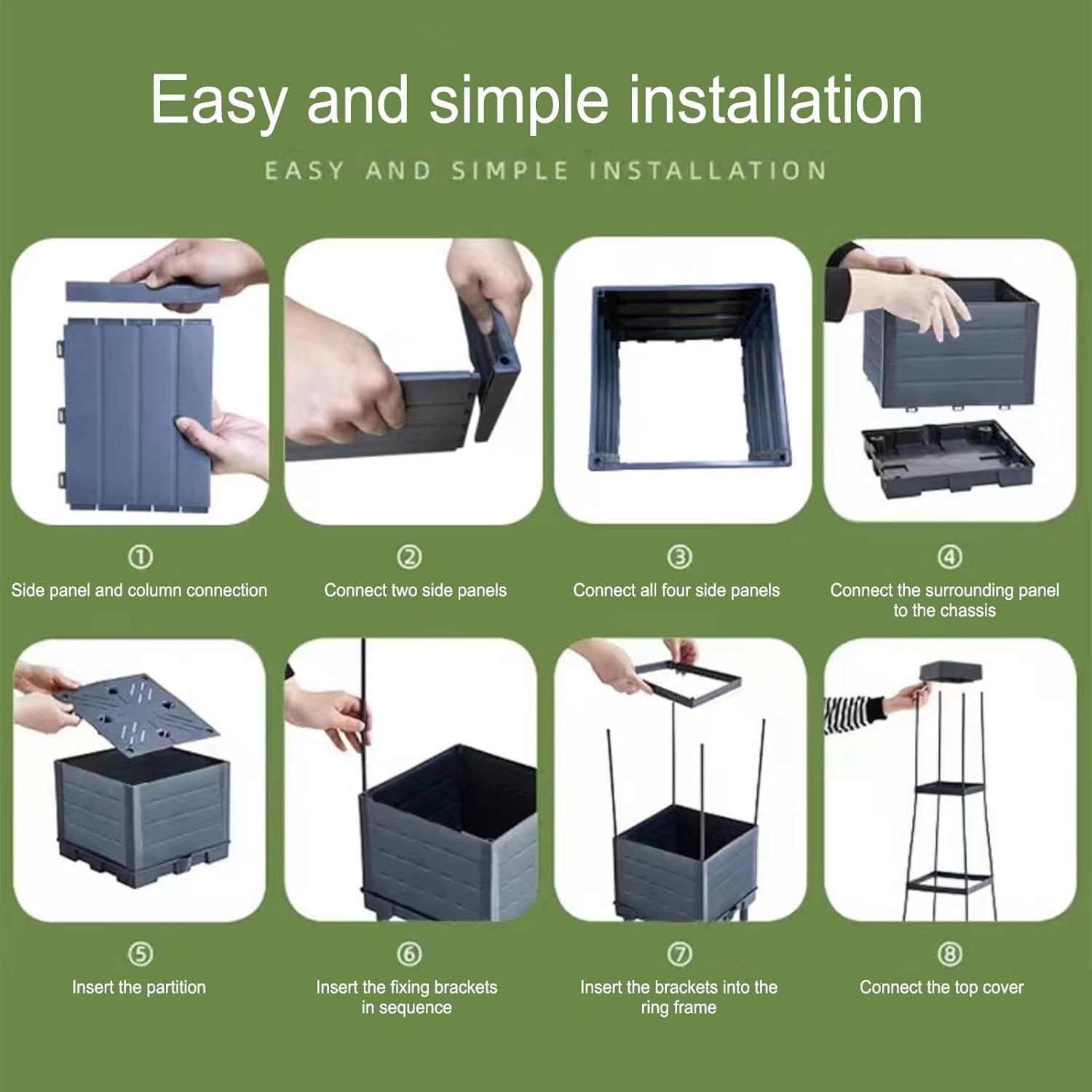 Easy and simple installation

EASY AND SIMPLE INSTALLATION

①
Side panel and column connection

②
Connect two side panels

③
Connect all four side panels

④
Connect the surrounding panel to the chassis

⑤
Insert the partition

⑥
Insert the fixing brackets in sequence

⑦
Insert the brackets into the ring frame

⑧
Connect the top cover