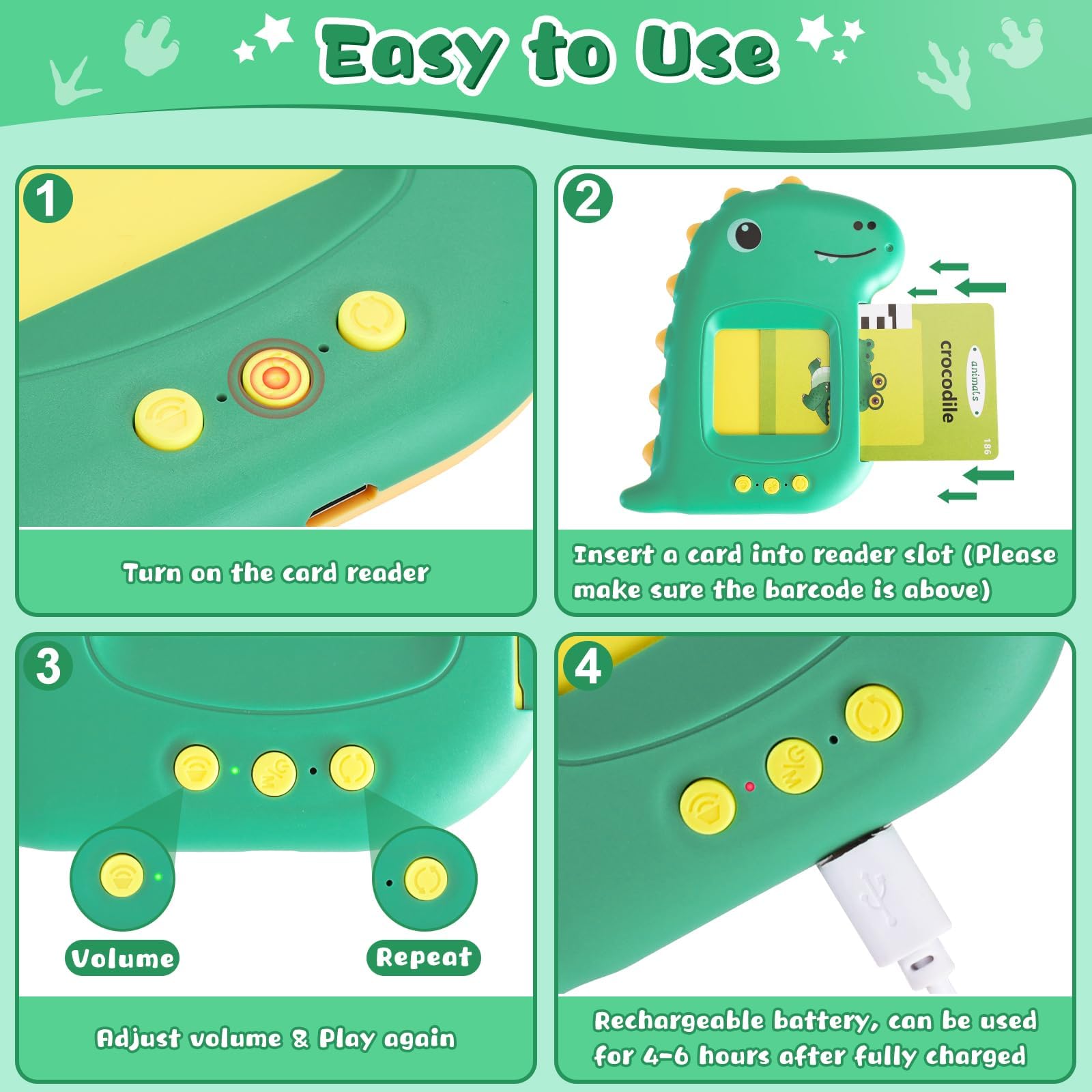 Easy to Use

1

Turn on the card reader

2

animals
crocodile
186

Insert a card into reader slot (Please make sure the barcode is above)

3

Volume

Repeat

Adjust volume & Play again

4

Rechargeable battery, can be used for 4-6 hours after fully charged