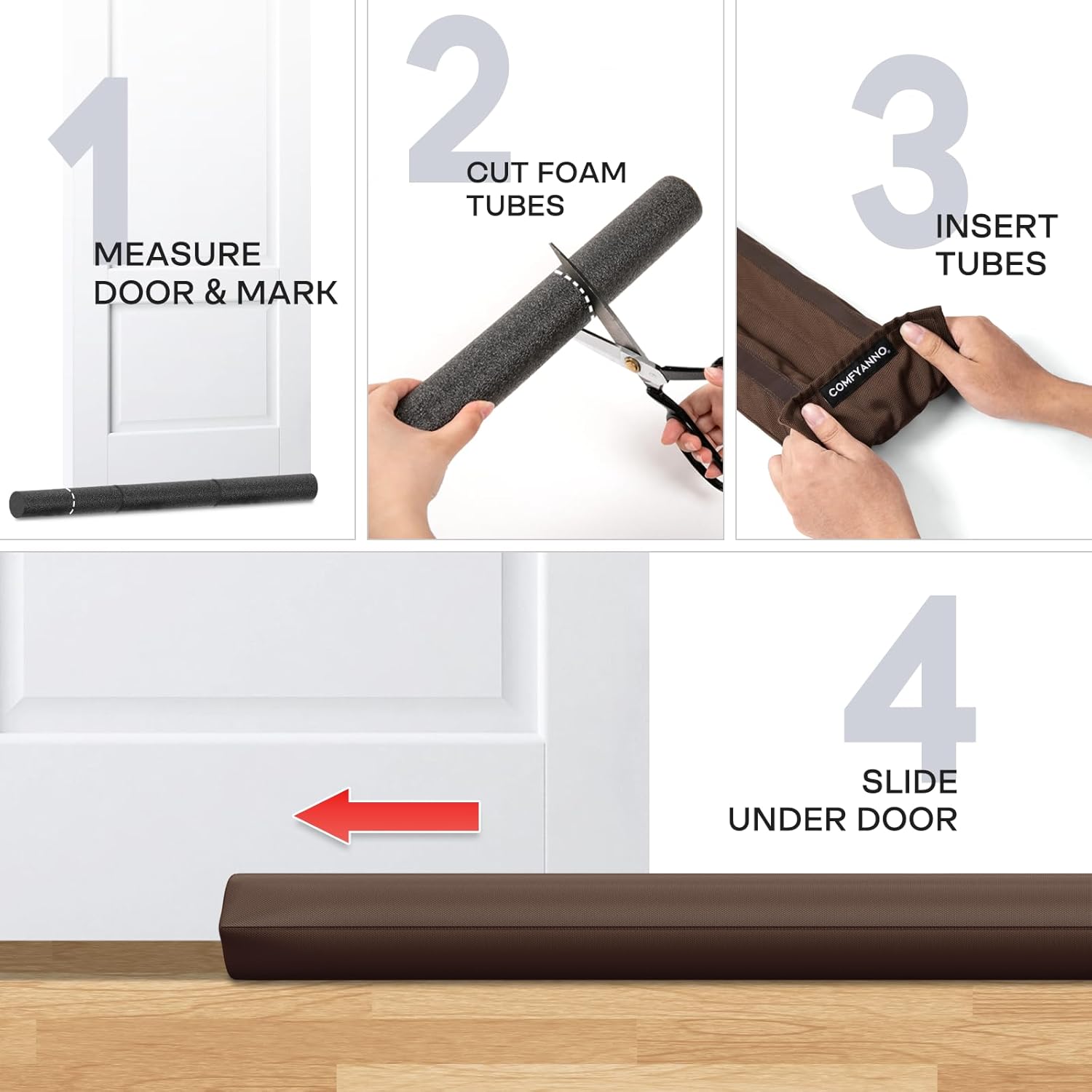 1
MEASURE DOOR & MARK

2
CUT FOAM TUBES

3
INSERT TUBES

COMFYANNO.

4
SLIDE UNDER DOOR