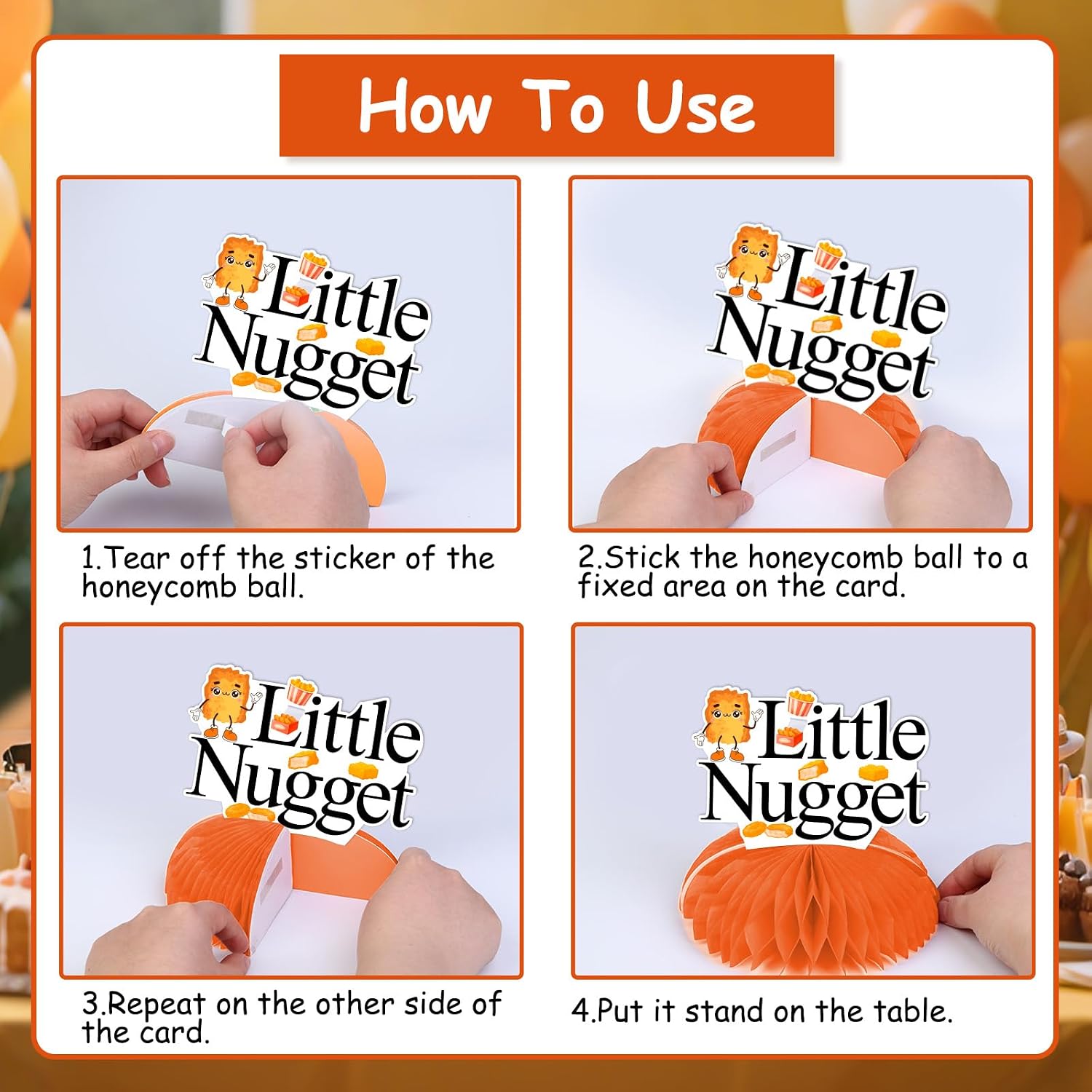 How To Use

Little Nugget

1.Tear off the sticker of the honeycomb ball.

Little Nugget

2.Stick the honeycomb ball to a fixed area on the card.

Little Nugget

3.Repeat on the other side of the card.

Little Nugget

4.Put it stand on the table.