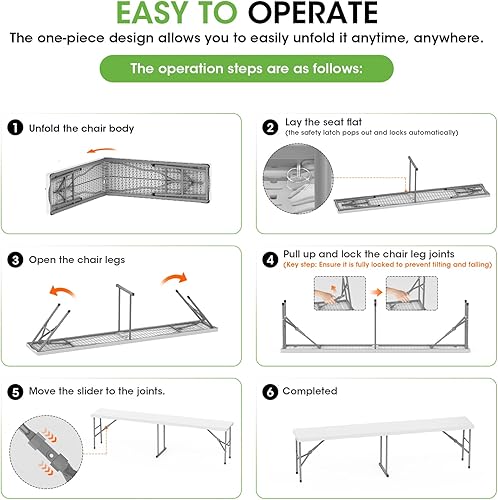 EASY TO OPERATE

The one-piece design allows you to easily unfold it anytime, anywhere.

The operation steps are as follows:

1 Unfold the chair body

2 Lay the seat flat
(the safety latch pops out and locks automatically)

3 Open the chair legs

4 Pull up and lock the chair leg joints
(Key step: Ensure it is fully locked to prevent tilting and falling)

5 Move the slider to the joints.

6 Completed