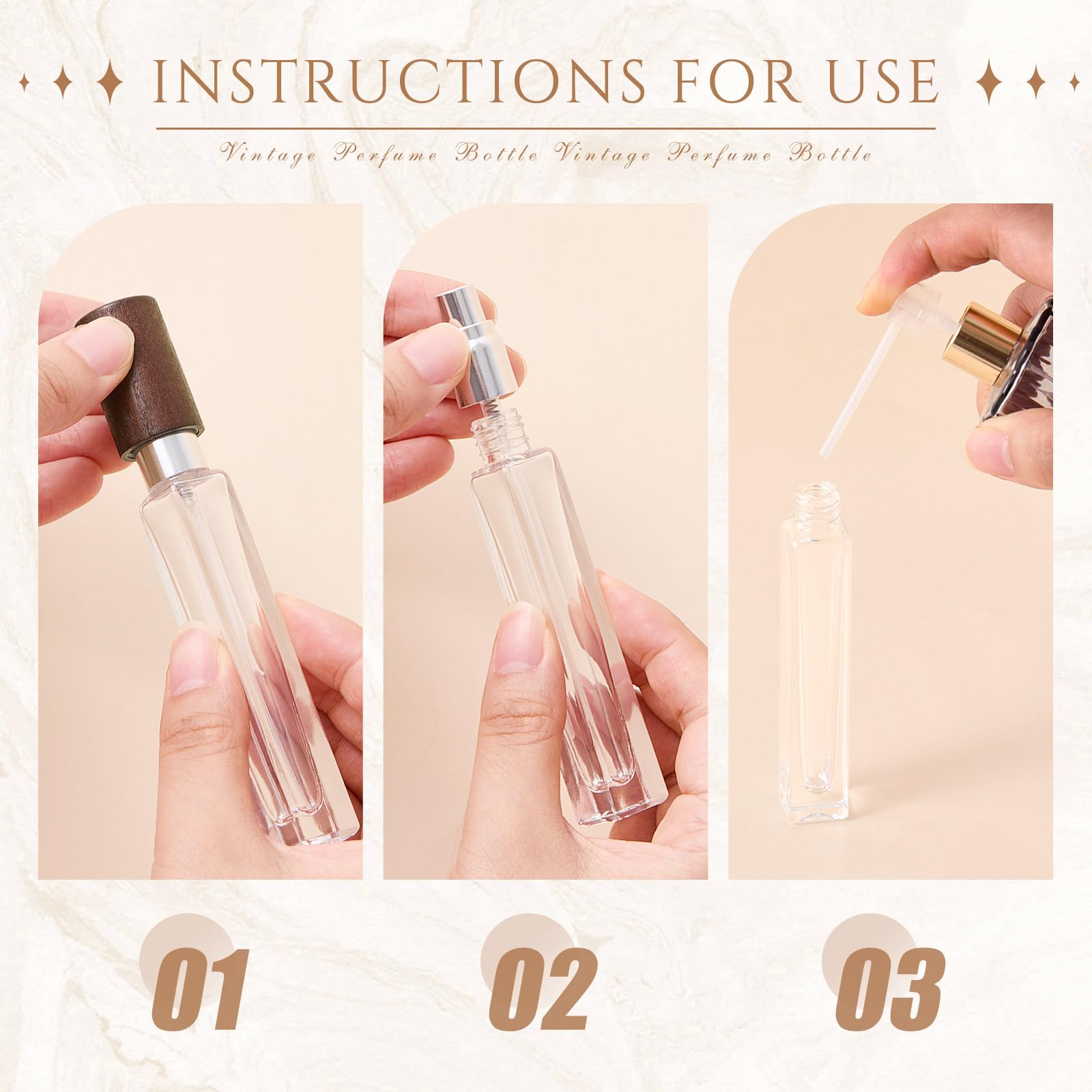 INSTRUCTIONS FOR USE

Vintage Perfume Bottle Vintage Perfume Bottle

01

02

03