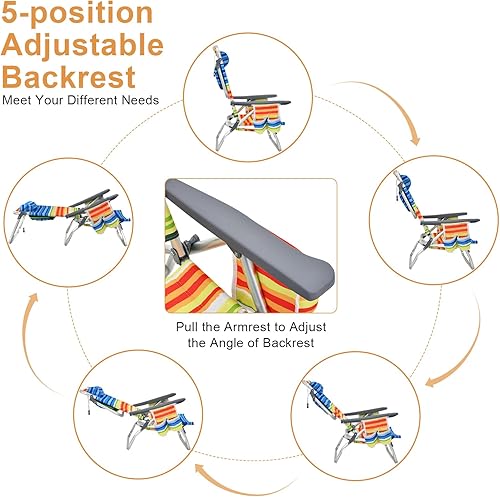 5-position Adjustable Backrest
Meet Your Different Needs

Pull the Armrest to Adjust the Angle of Backrest