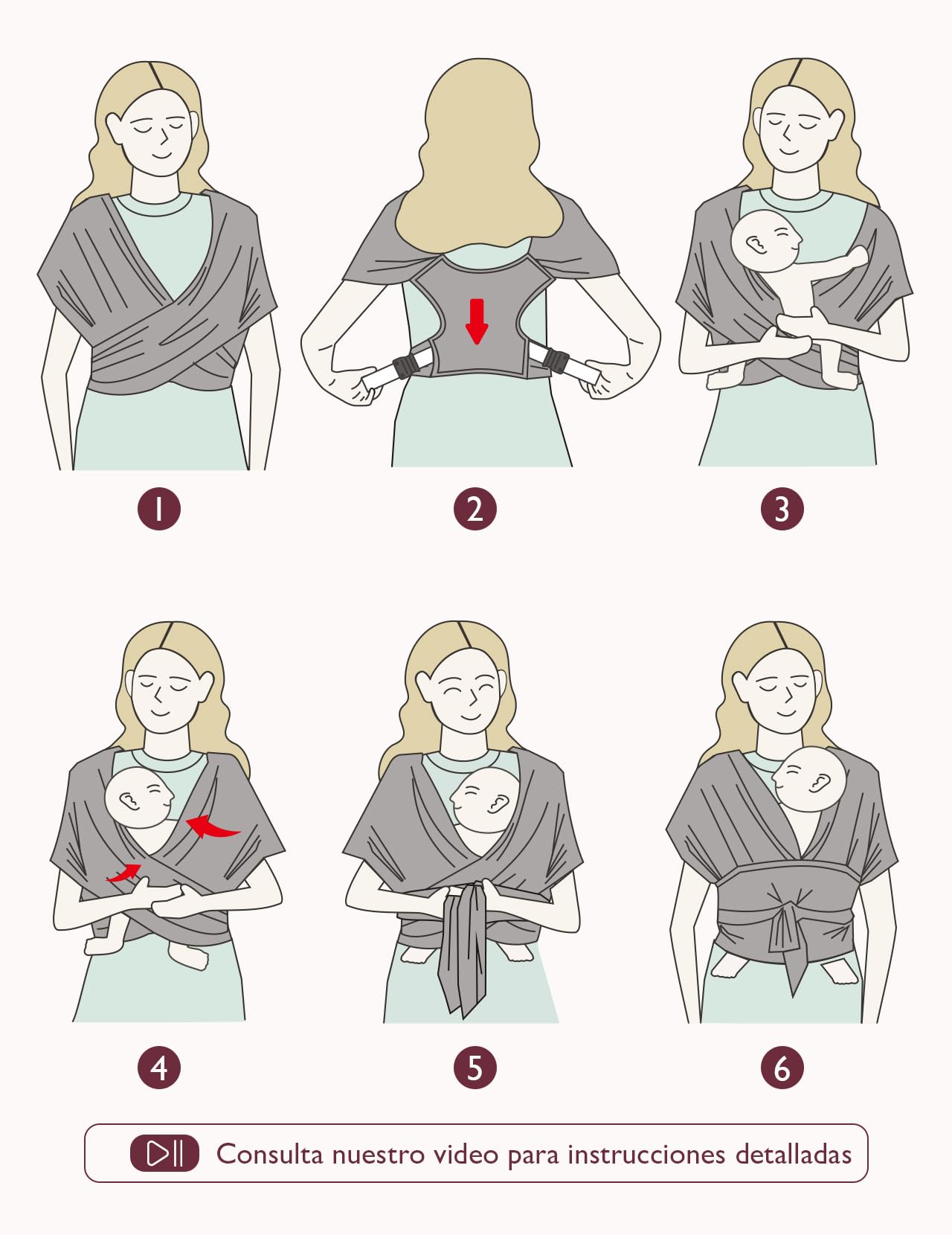 1

2

3

4

5

6

Consulta nuestro video para instrucciones detalladas