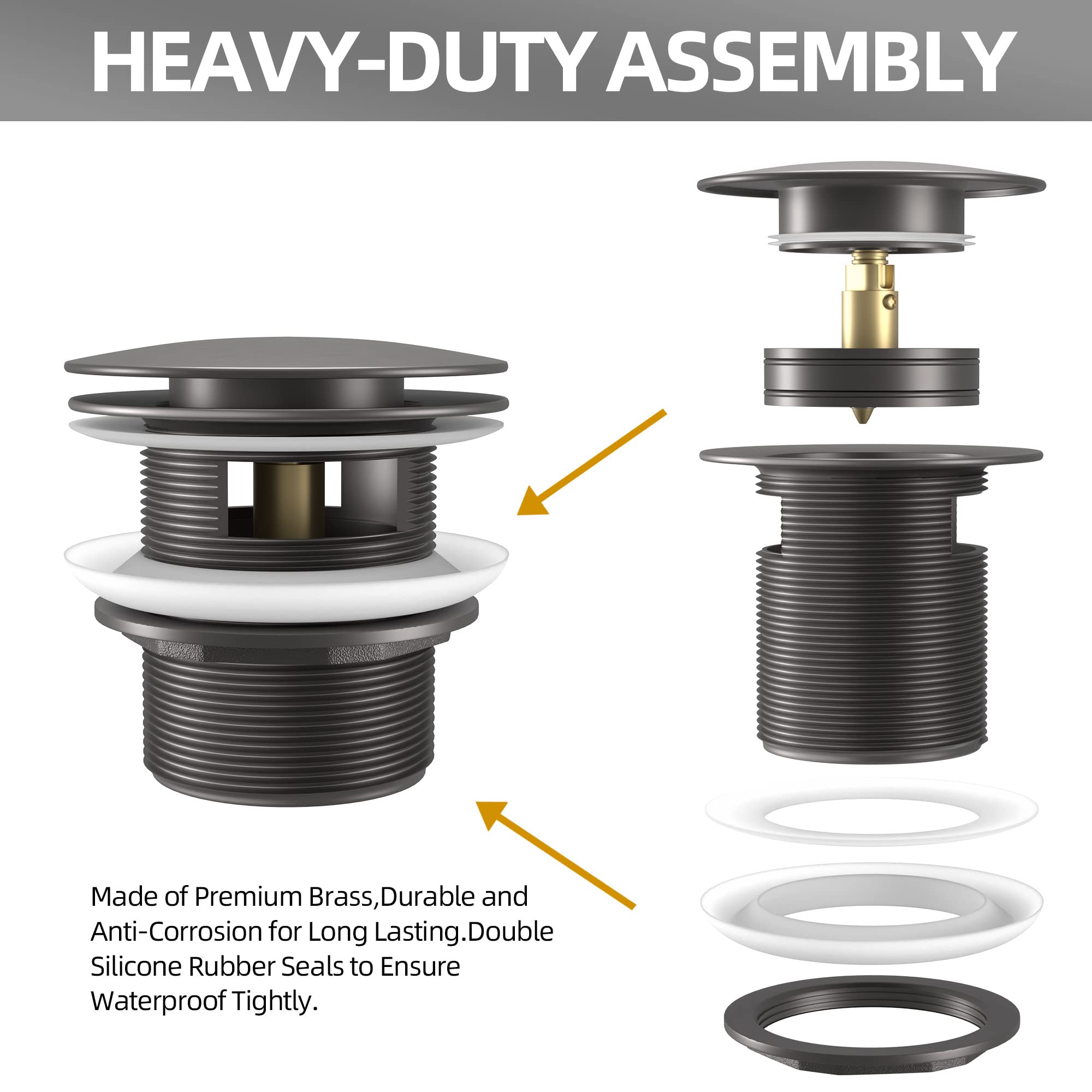 HEAVY-DUTY ASSEMBLY

Made of Premium Brass,Durable and Anti-Corrosion for Long Lasting.Double Silicone Rubber Seals to Ensure Waterproof Tightly.