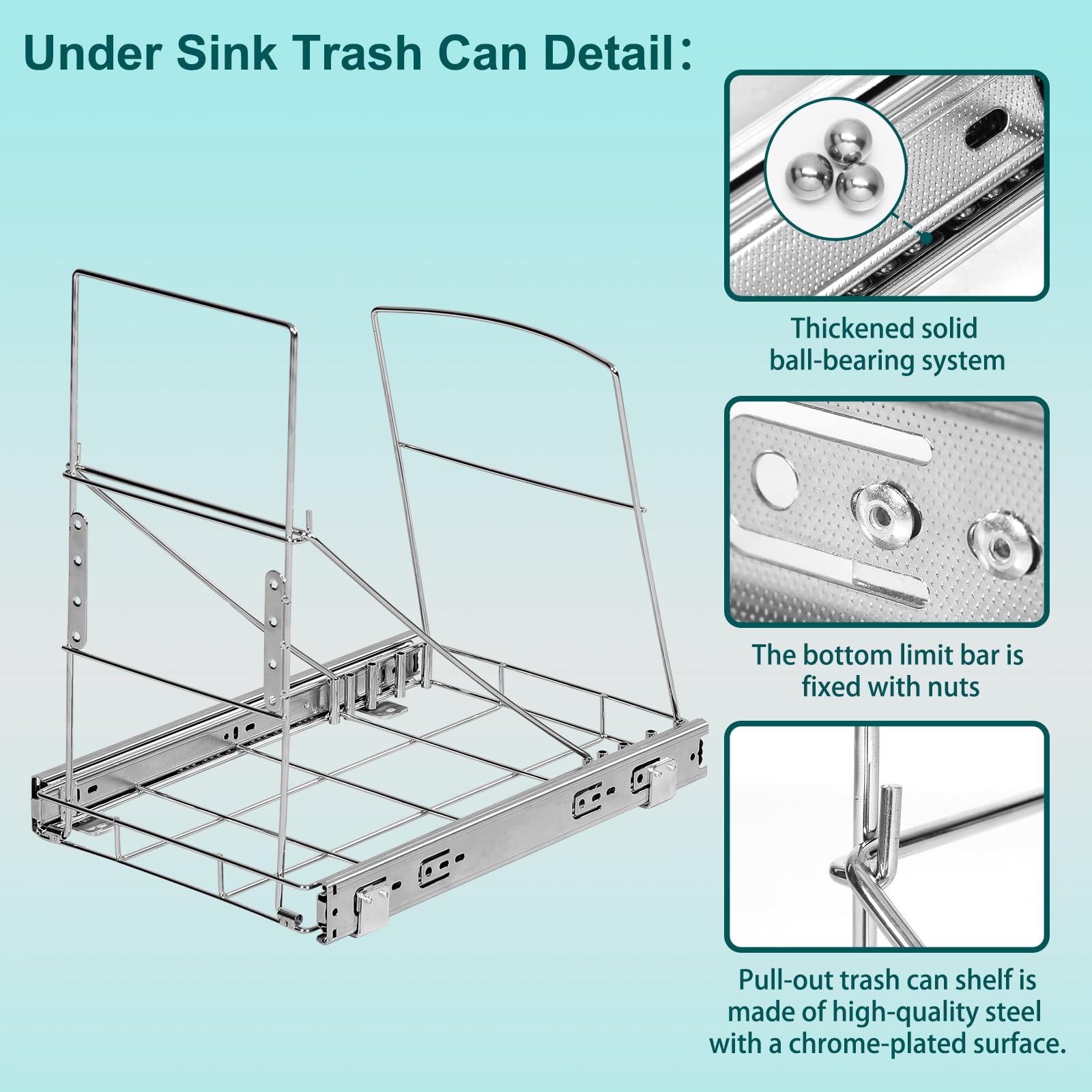 Under Sink Trash Can Detail：

Thickened solid ball-bearing system

The bottom limit bar is fixed with nuts

Pull-out trash can shelf is made of high-quality steel with a chrome-plated surface.