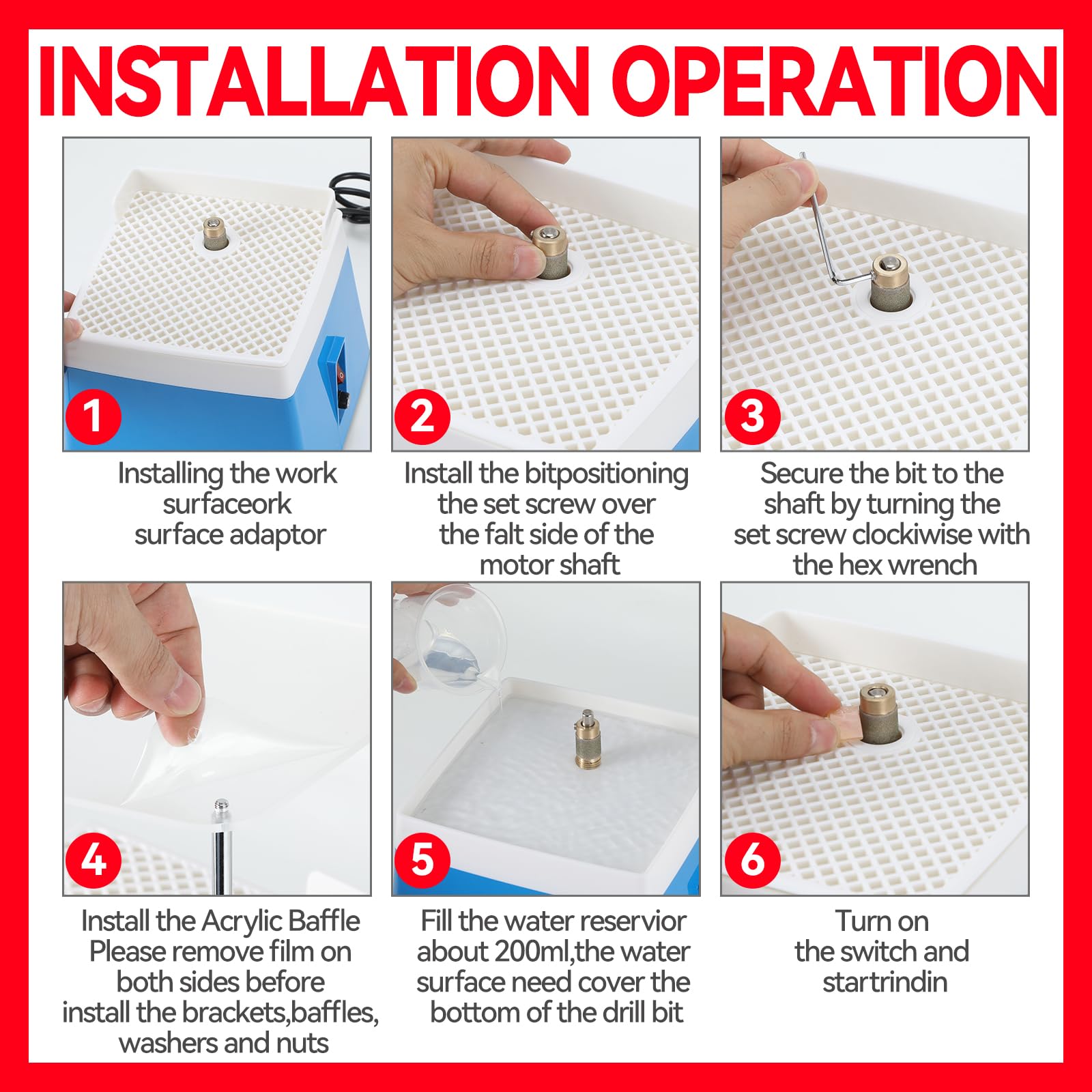 INSTALLATION OPERATION

1

Installing the work surfaceork surface adaptor

2

Install the bitpositioning the set screw over the falt side of the motor shaft

3

Secure the bit to the shaft by turning the set screw clockiwise with the hex wrench

4

Install the Acrylic Baffle Please remove film on both sides before install the brackets,baffles, washers and nuts

5

Fill the water reservior about 200ml,the water surface need cover the bottom of the drill bit

6

Turn on the switch and startrindin