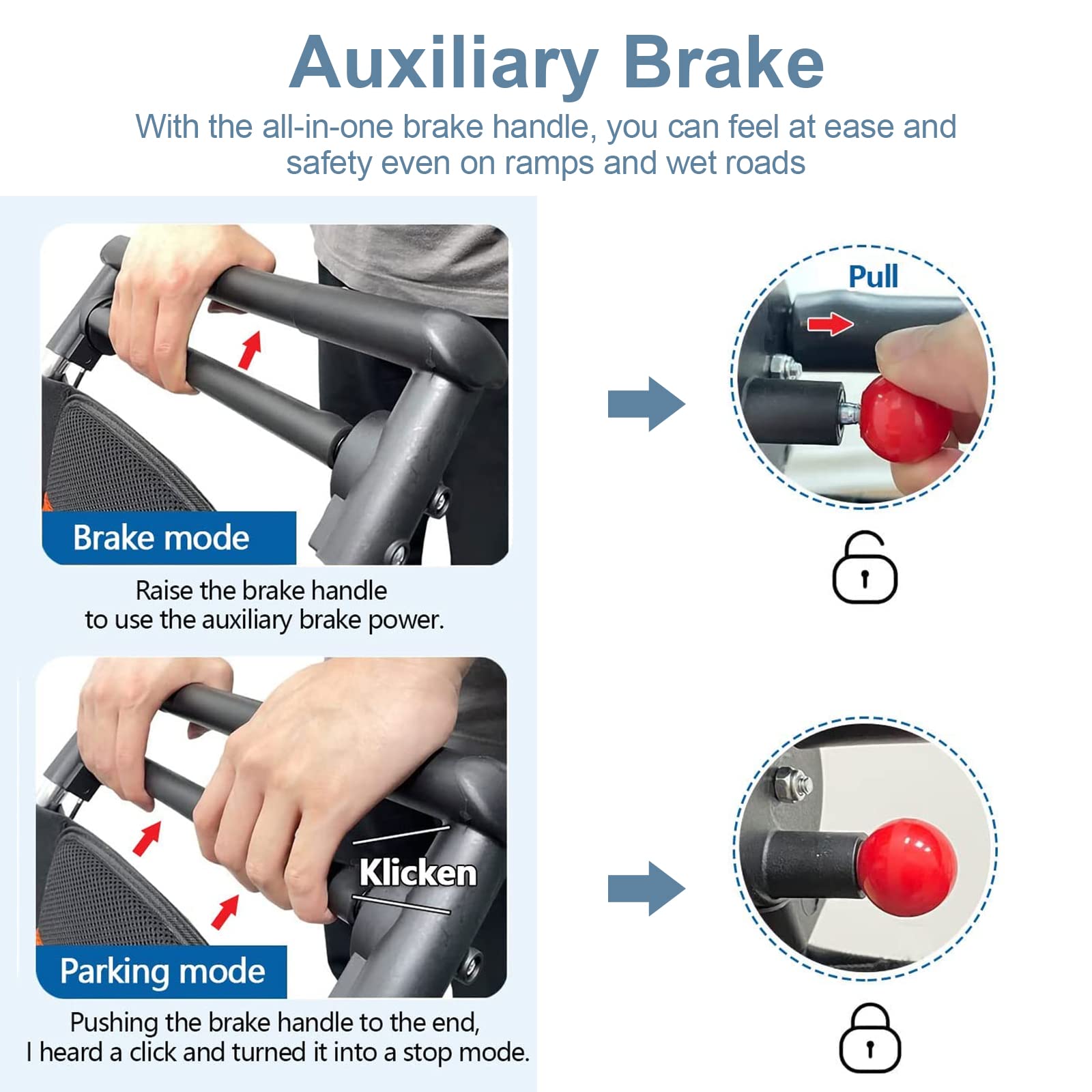 Auxiliary Brake

With the all-in-one brake handle, you can feel at ease and safety even on ramps and wet roads

Brake mode

Raise the brake handle to use the auxiliary brake power.

Pull

Klicken

Parking mode

Pushing the brake handle to the end, I heard a click and turned it into a stop mode.