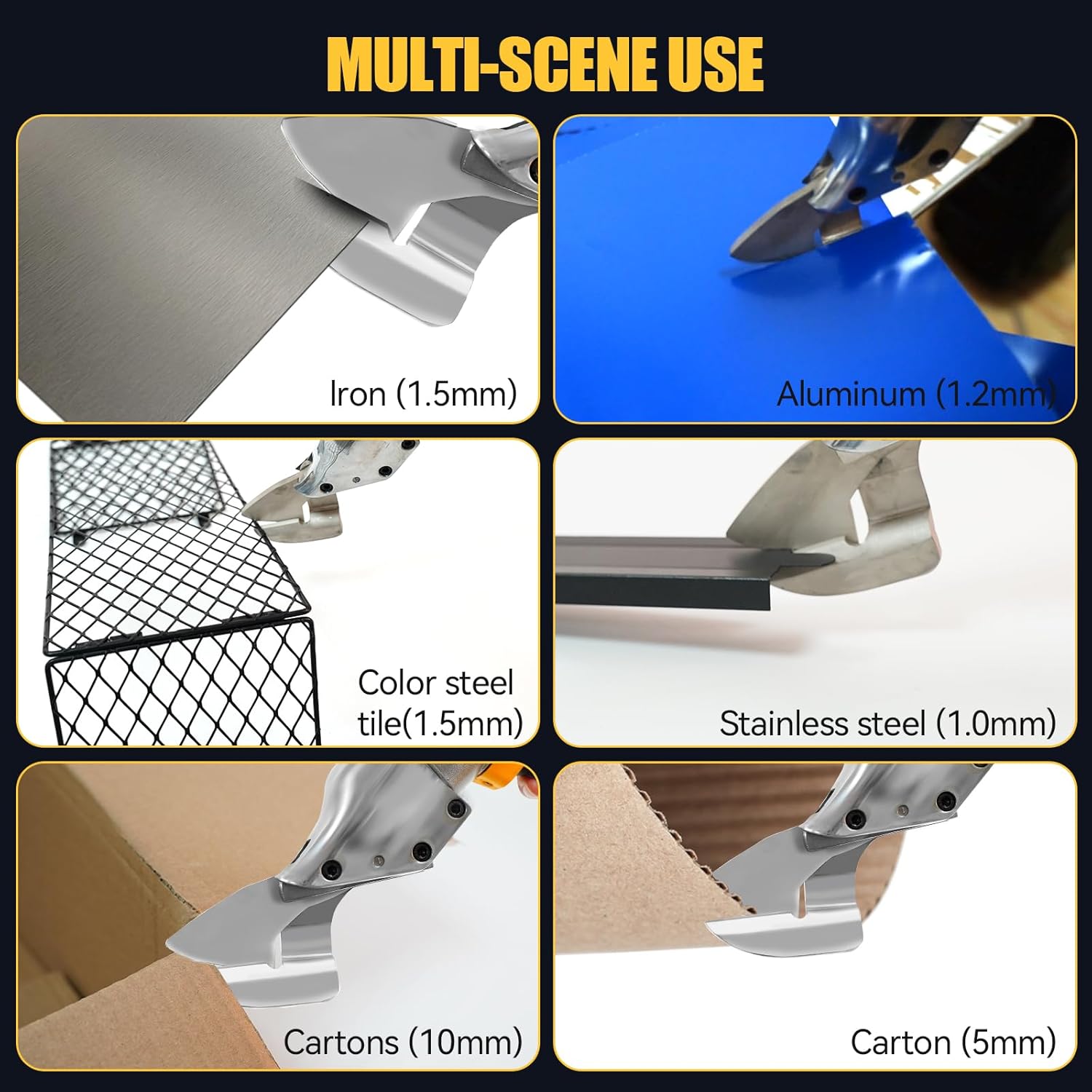 MULTI-SCENE USE

Iron (1.5mm)

Aluminum (1.2mm)

Color steel tile(1.5mm)

Stainless steel (1.0mm)

Cartons (10mm)

Carton (5mm)