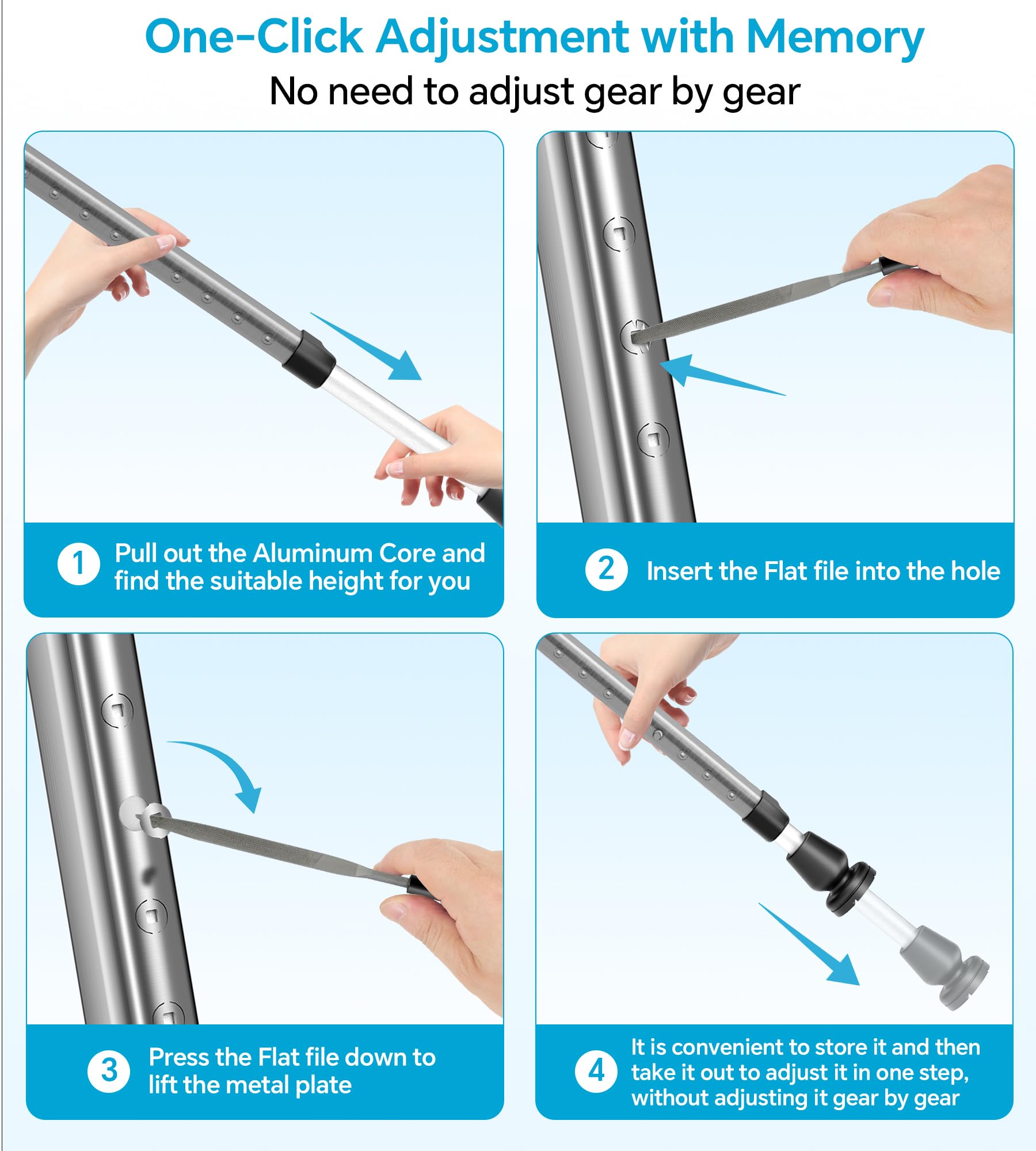 One-Click Adjustment with Memory

No need to adjust gear by gear

1 Pull out the Aluminum Core and find the suitable height for you

2 Insert the Flat file into the hole

3 Press the Flat file down to lift the metal plate

4 It is convenient to store it and then take it out to adjust it in one step, without adjusting it gear by gear