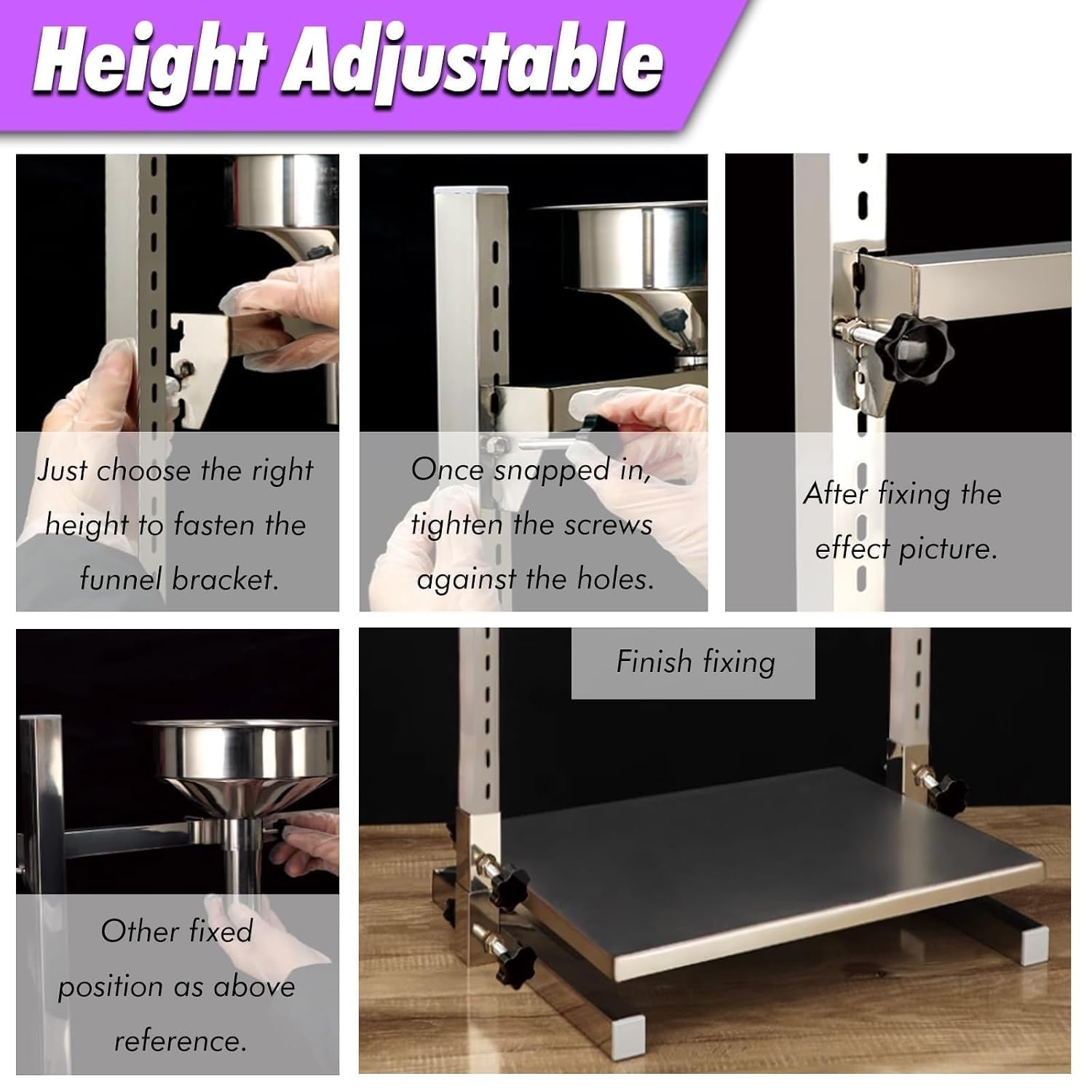 Height Adjustable

Just choose the right height to fasten the funnel bracket.

Once snapped in, tighten the screws against the holes.

After fixing the effect picture.

Other fixed position as above reference.

Finish fixing