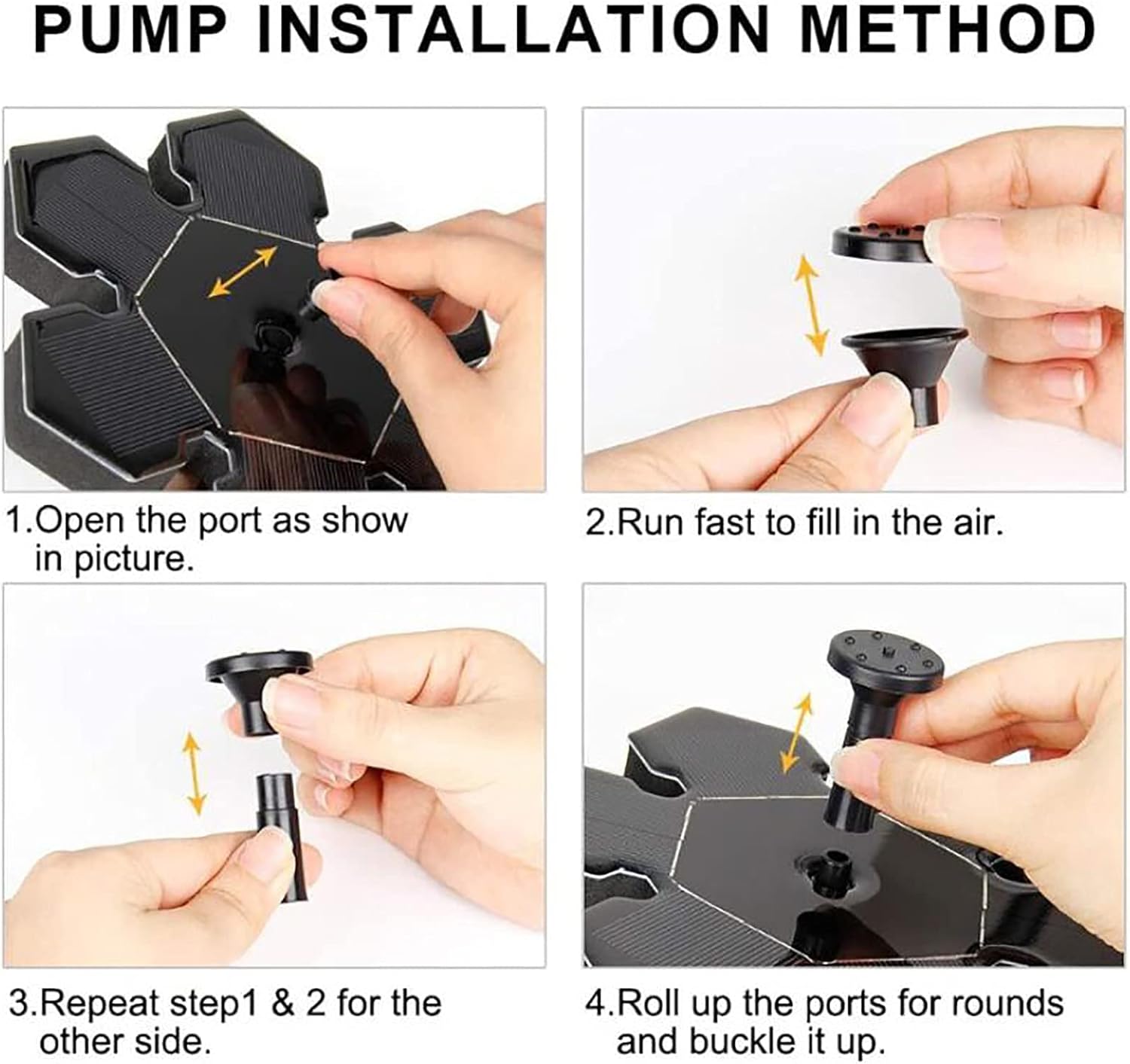 PUMP INSTALLATION METHOD

1.Open the port as show in picture.

2.Run fast to fill in the air.

3.Repeat step1 & 2 for the other side.

4.Roll up the ports for rounds and buckle it up.