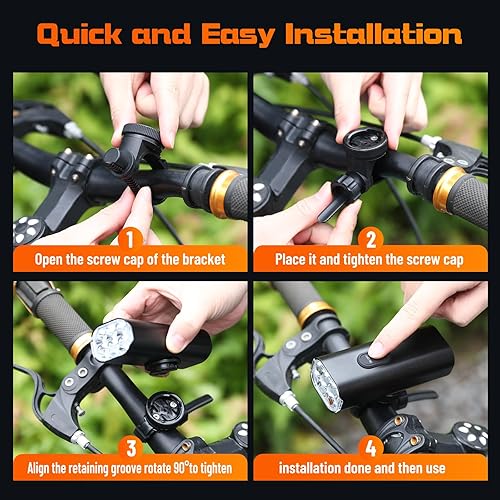 Quick and Easy Installation

1
Open the screw cap of the bracket

2
Place it and tighten the screw cap

3
Align the retaining groove rotate 90°to tighten

4
installation done and then use