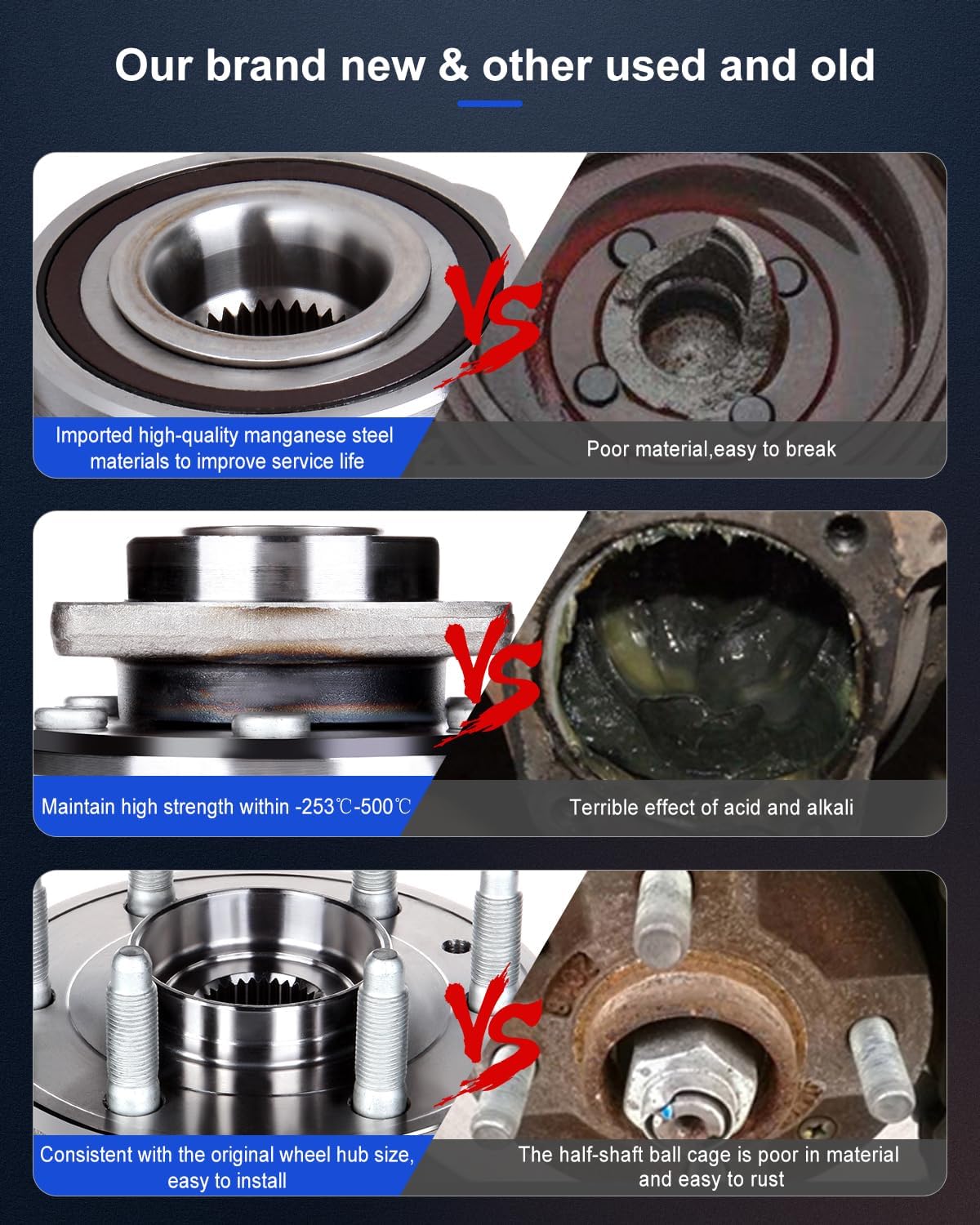 Our brand new & other used and old

VS

Imported high-quality manganese steel materials to improve service life

Poor material,easy to break

VS

Maintain high strength within -253℃-500℃

Terrible effect of acid and alkali

VS

Consistent with the original wheel hub size, easy to install

The half-shaft ball cage is poor in material and easy to rust