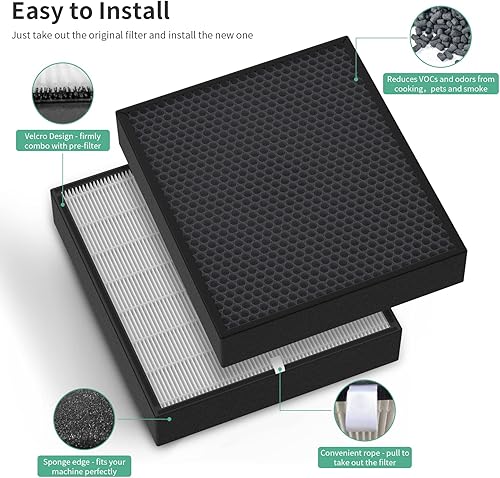 Easy to Install

Just take out the original filter and install the new one

Reduces VOCs and odors from cooking，pets and smoke

Velcro Design - firmly combo with pre-filter

Sponge edge - fits your machine perfectly

Convenient rope - pull to take out the filter