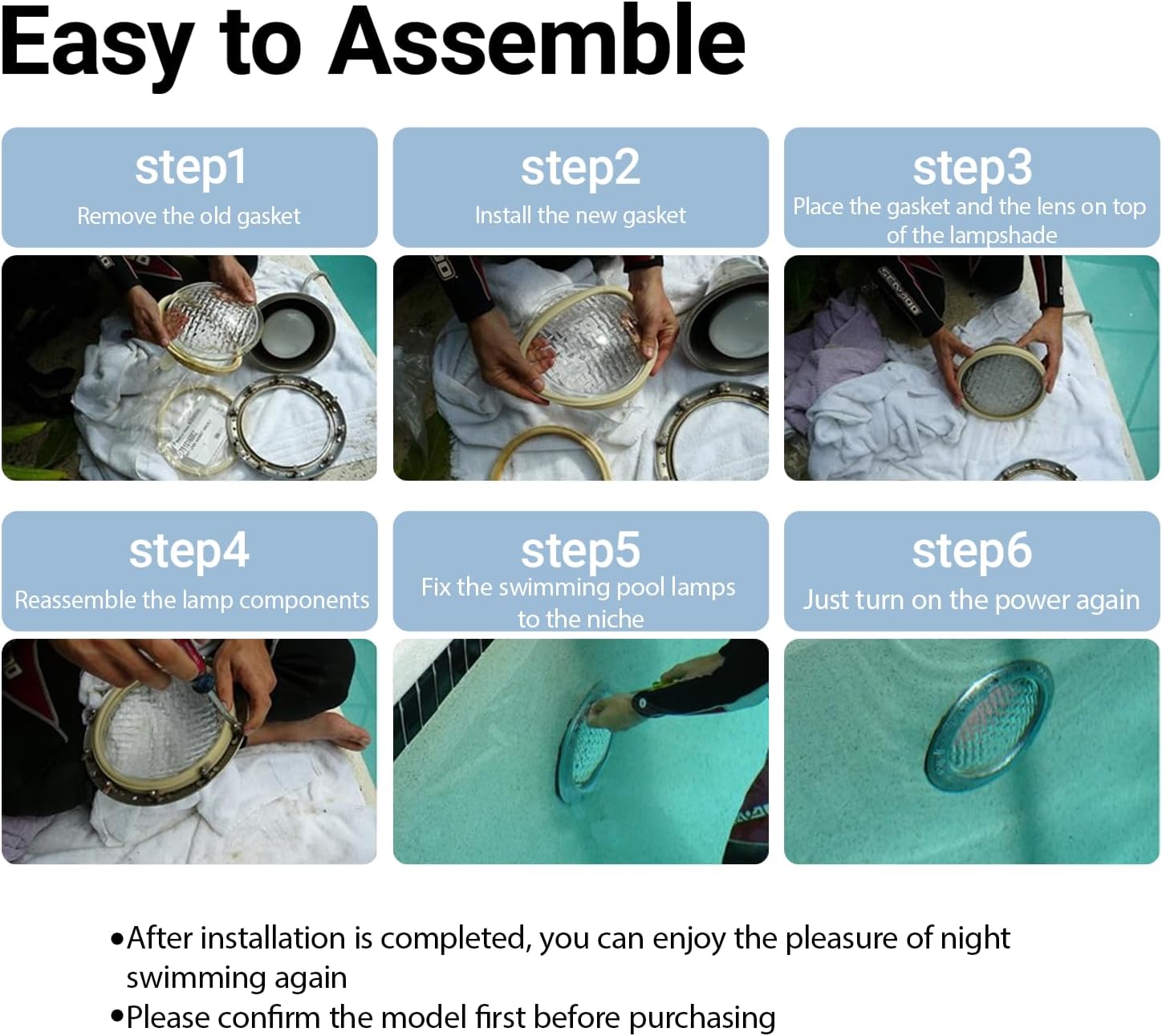 Easy to Assemble

step1
Remove the old gasket

step2
Install the new gasket

step3
Place the gasket and the lens on top of the lampshade

step4
Reassemble the lamp components

step5
Fix the swimming pool lamps to the niche

step6
Just turn on the power again

•After installation is completed, you can enjoy the pleasure of night swimming again
•Please confirm the model first before purchasing