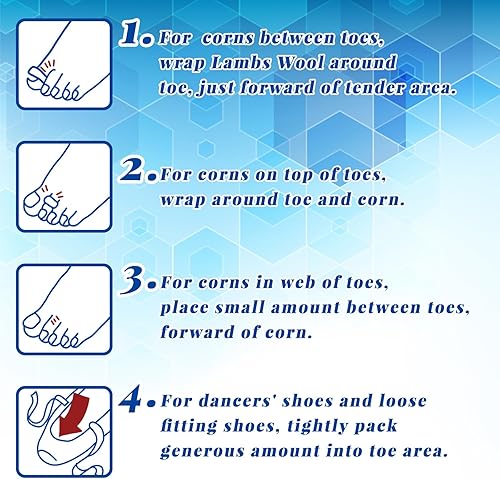 1. For corns between toes, wrap Lambs Wool around toe, just forward of tender area.

2. For corns on top of toes, wrap around toe and corn.

3. For corns in web of toes, place small amount between toes, forward of corn.

4. For dancers' shoes and loose fitting shoes, tightly pack generous amount into toe area.