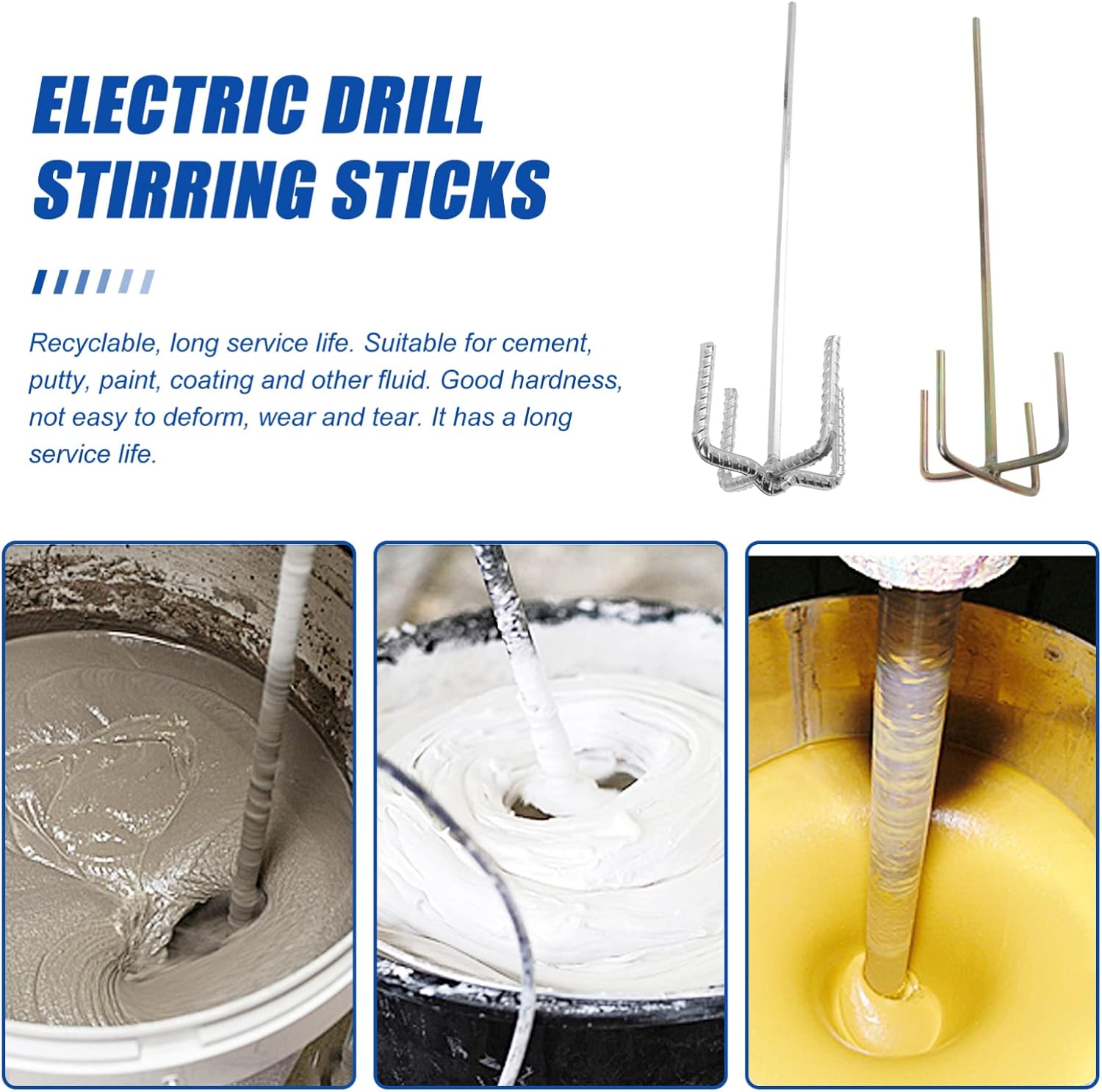 ELECTRIC DRILL STIRRING STICKS

Recyclable, long service life. Suitable for cement, putty, paint, coating and other fluid. Good hardness, not easy to deform, wear and tear. It has a long service life.