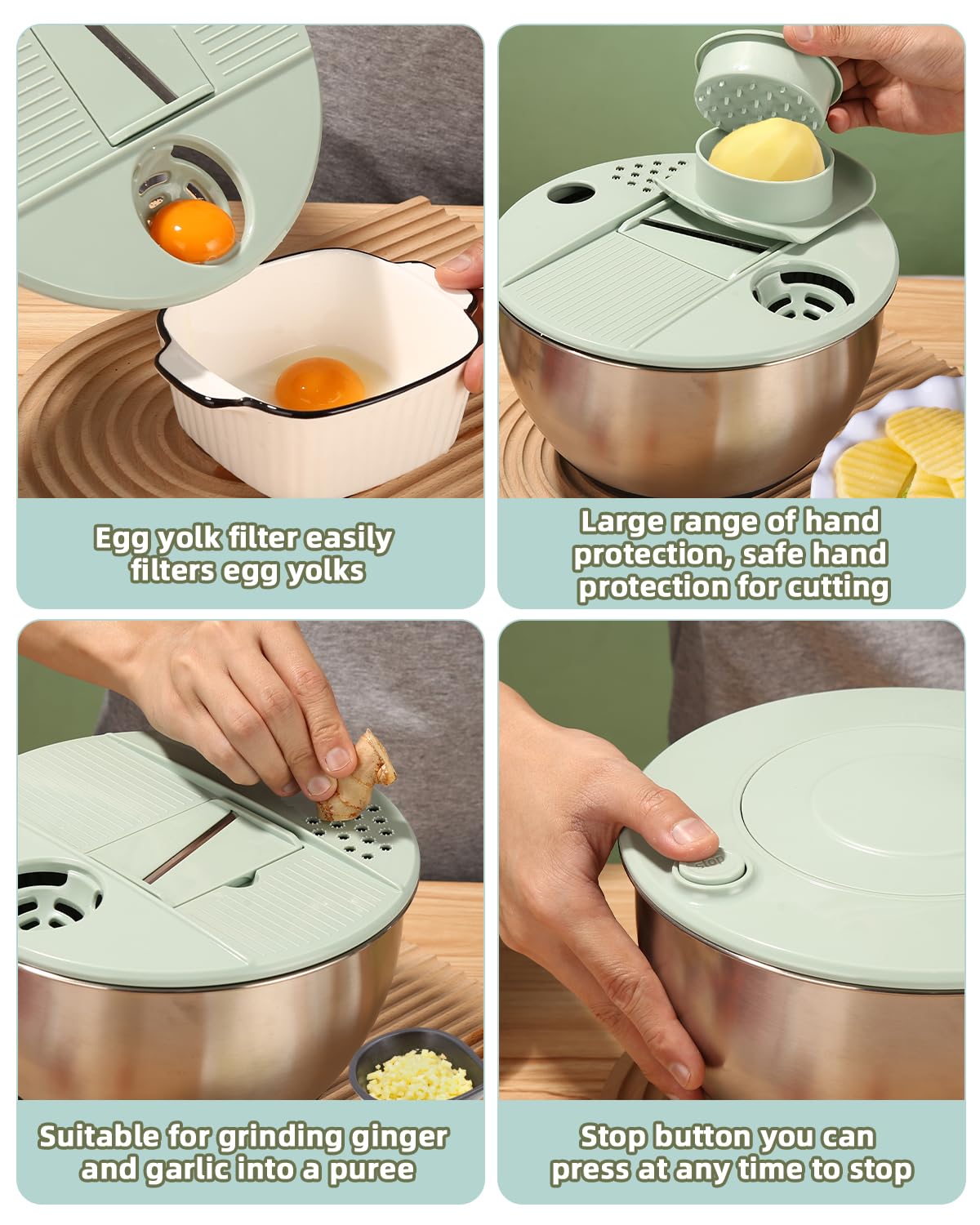 Egg yolk filter easily filters egg yolks

Large range of hand protection, safe hand protection for cutting

Suitable for grinding ginger and garlic into a puree

stop

Stop button you can press at any time to stop