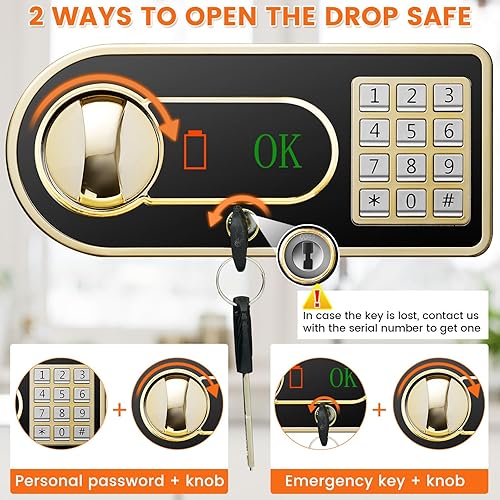 2 WAYS TO OPEN THE DROP SAFE

OK

1 2 3
4 5 6
7 8 9
* 0 #

In case the key is lost, contact us with the serial number to get one

1 2 3
4 5 6
7 8 9
* 0 #

+

Personal password + knob

OK

+

Emergency key + knob