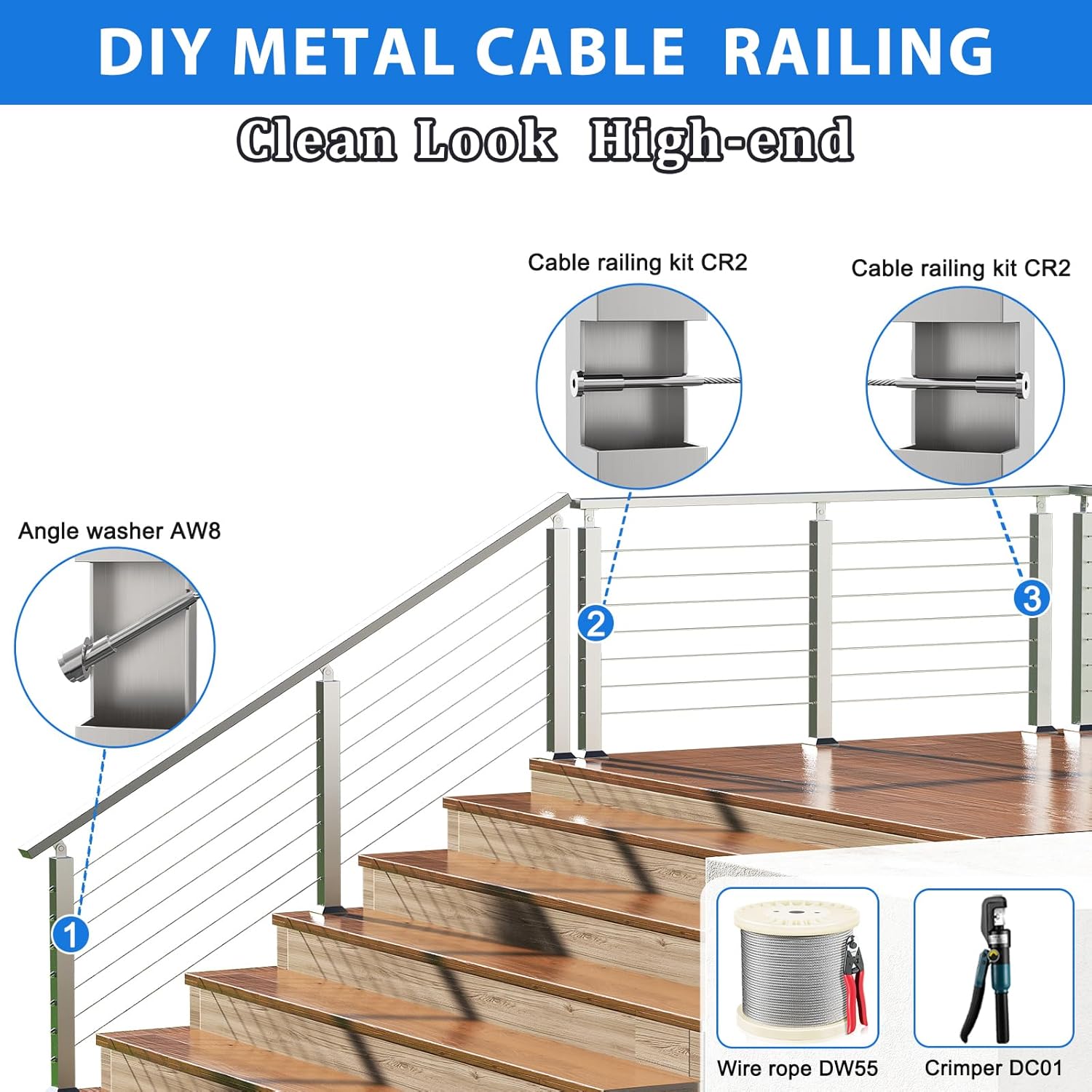 DIY METAL CABLE RAILING

Clean Look High-end

Cable railing kit CR2

Cable railing kit CR2

Angle washer AW8

2

3

1

Wire rope DW55

Crimper DC01