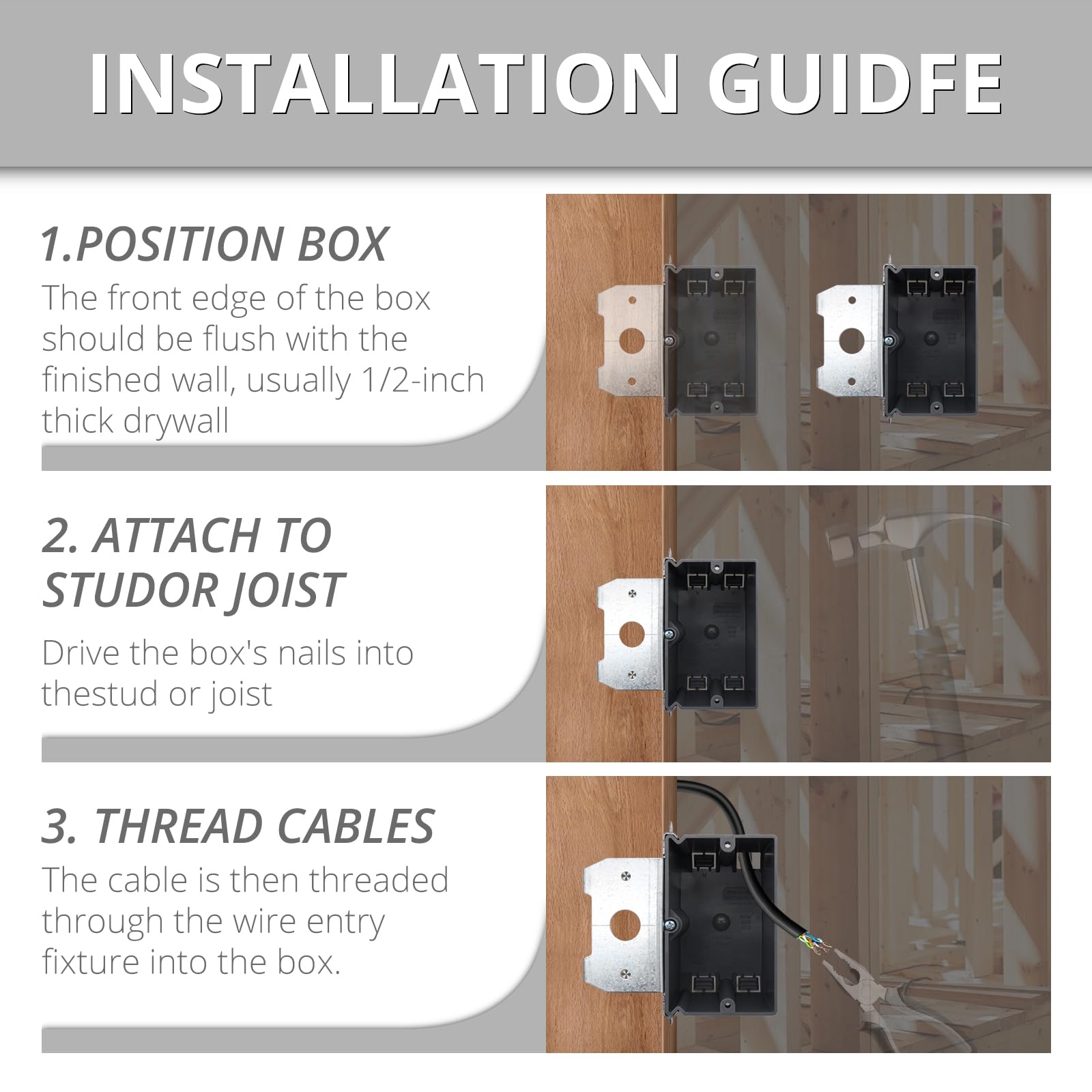 INSTALLATION GUIDFE

1.POSITION BOX
The front edge of the box should be flush with the finished wall, usually 1/2-inch thick drywall

2. ATTACH TO STUDOR JOIST
Drive the box's nails into thestud or joist

3. THREAD CABLES
The cable is then threaded through the wire entry fixture into the box.